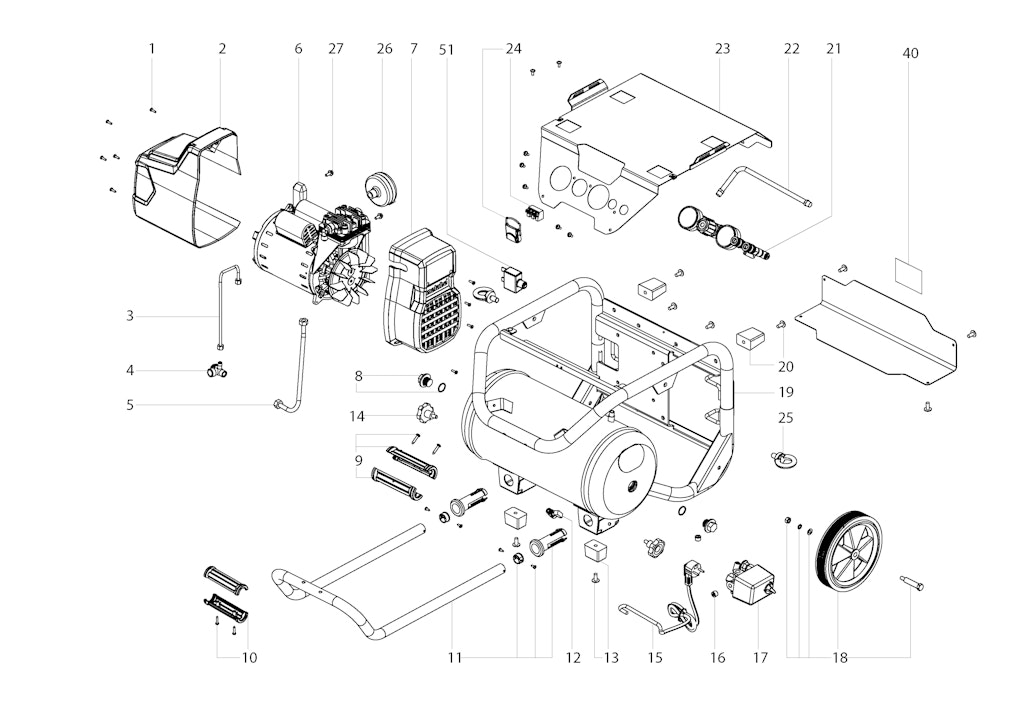 1 2 6 27 26 7 51 24 23 22 21 40

3

4

5

8

14

9

20

19

25

10

11 12 13 15 16 17 18