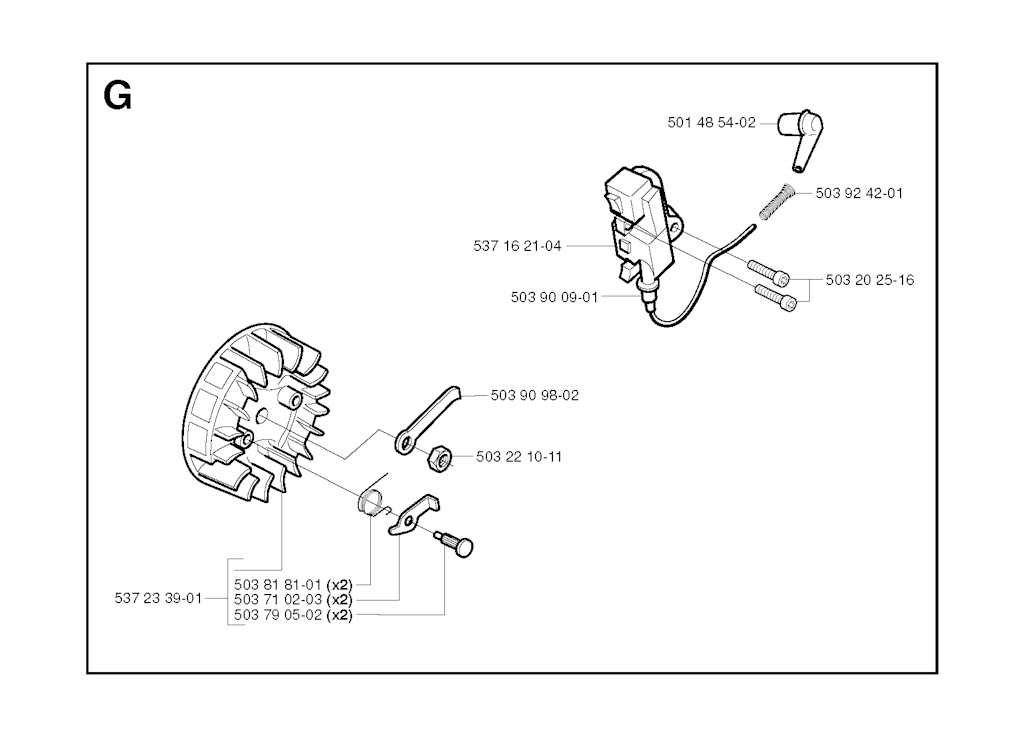 G

501 48 54-02

503 92 42-01

537 16 21-04

503 20 25-16

503 90 09-01

503 90 98-02

503 22 10-11

537 23 39-01

503 81 81-01 (x2)
503 71 02-03 (x2)
503 79 05-02 (x2)