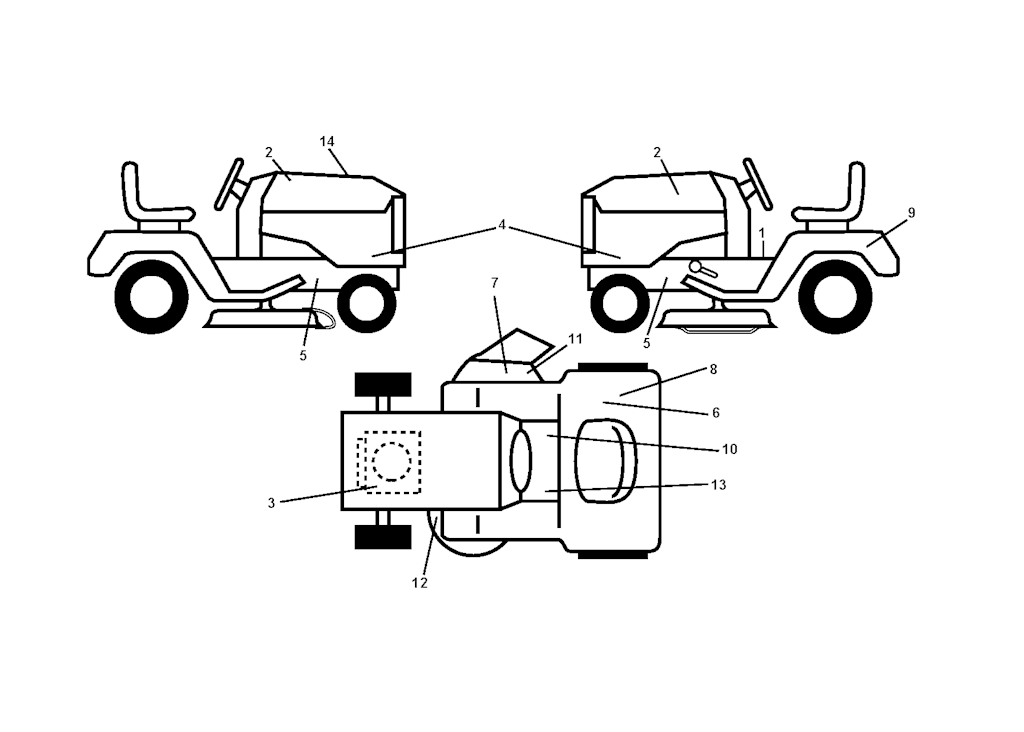 2
14
2
9
4
1
5
5
7
11
8
6
10
13
3
12