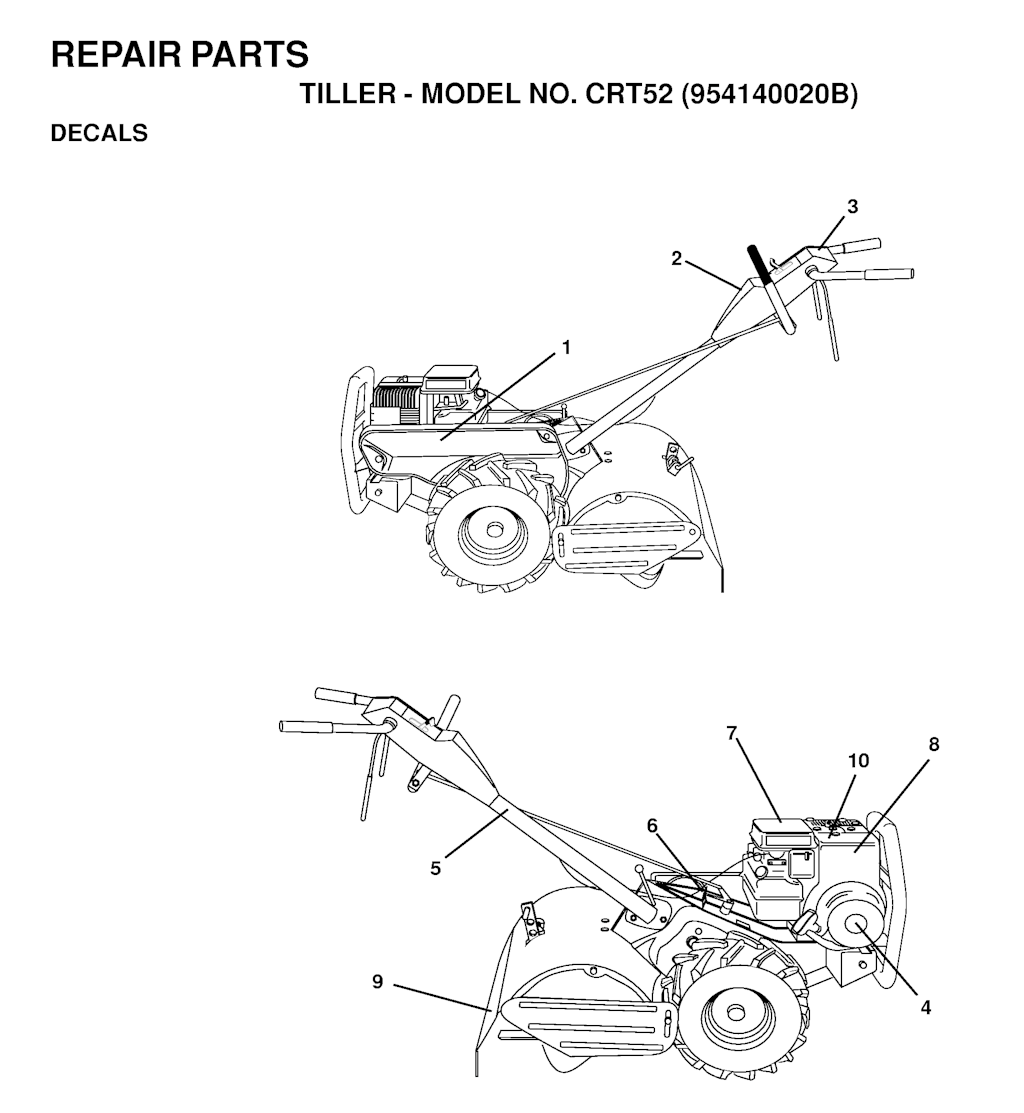 REPAIR PARTS

TILLER - MODEL NO. CRT52 (954140020B)

DECALS

3
2
1

7
8
10
6
5
9
4