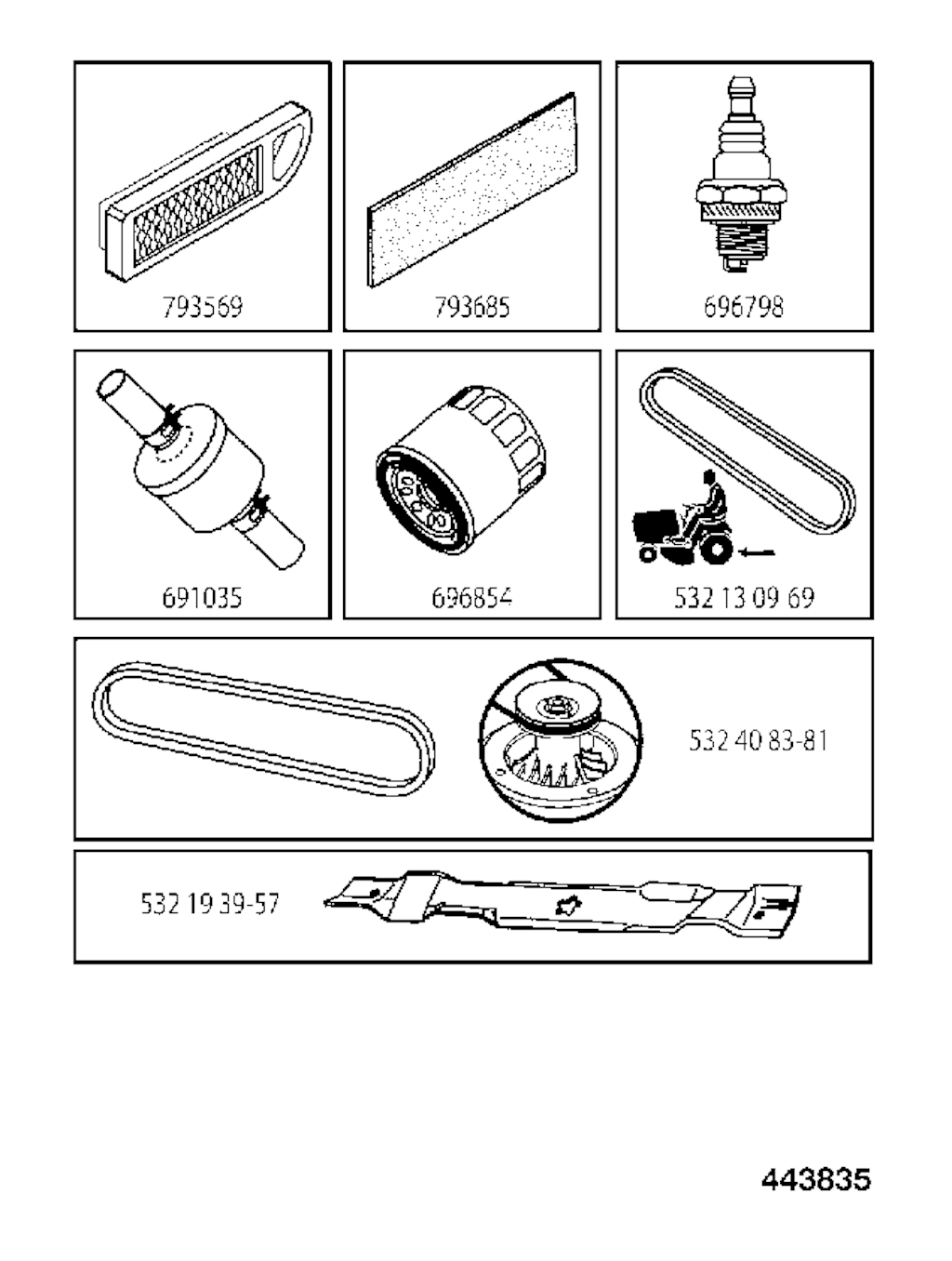 793569

793685

696798

691035

696854

532 13 09 69

532 40 83-81

532 19 39-57

443835