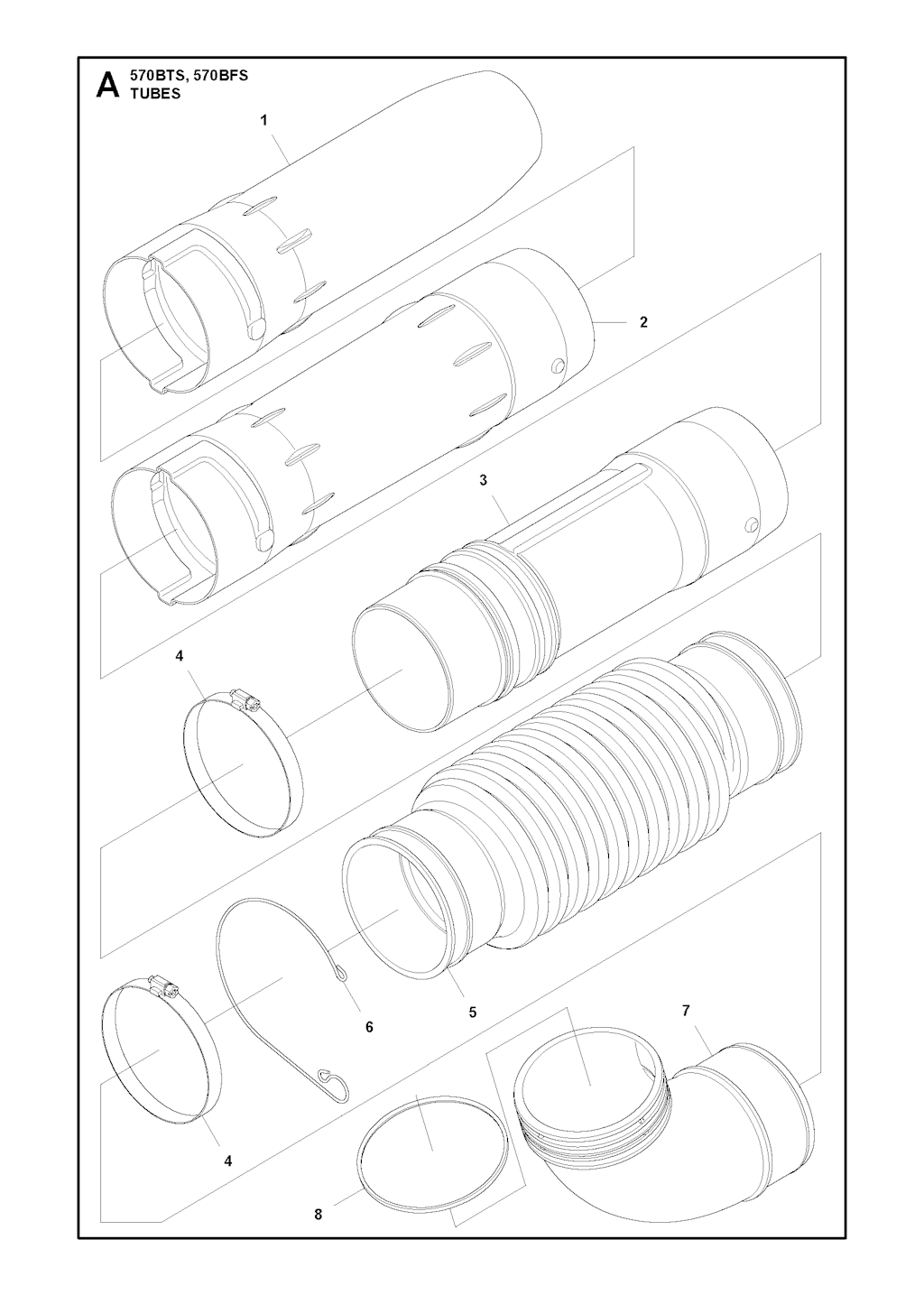 A 570BTS, 570BFS
TUBES

1

2

3

4

5

6

7

4

8