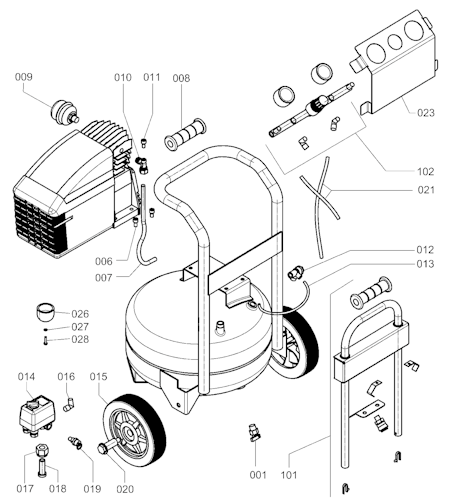 009
010
011
008
023
102
021
012
013
006
007
026
027
028
014
016
015
017
018
019
020
001
101