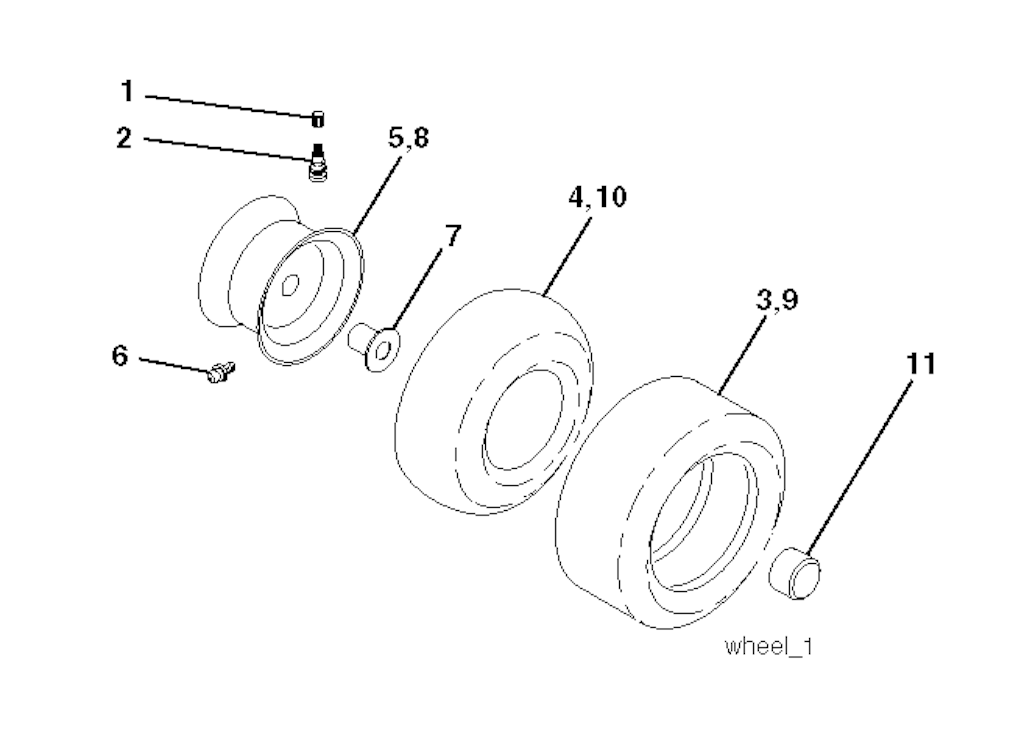 1
2
5,8
4,10
7
3,9
6
11
wheel_1