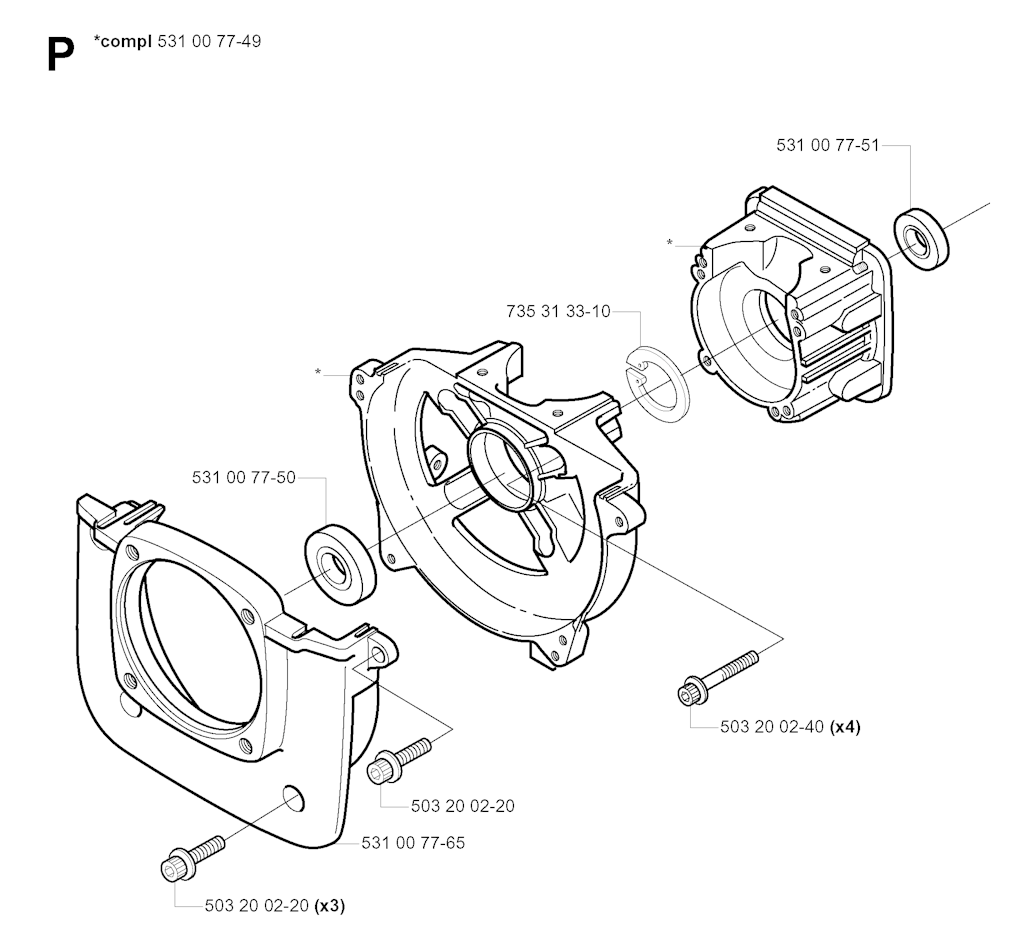 P *compl 531 00 77-49

531 00 77-51

*

735 31 33-10

*

531 00 77-50

503 20 02-40 (x4)

503 20 02-20

531 00 77-65

503 20 02-20 (x3)