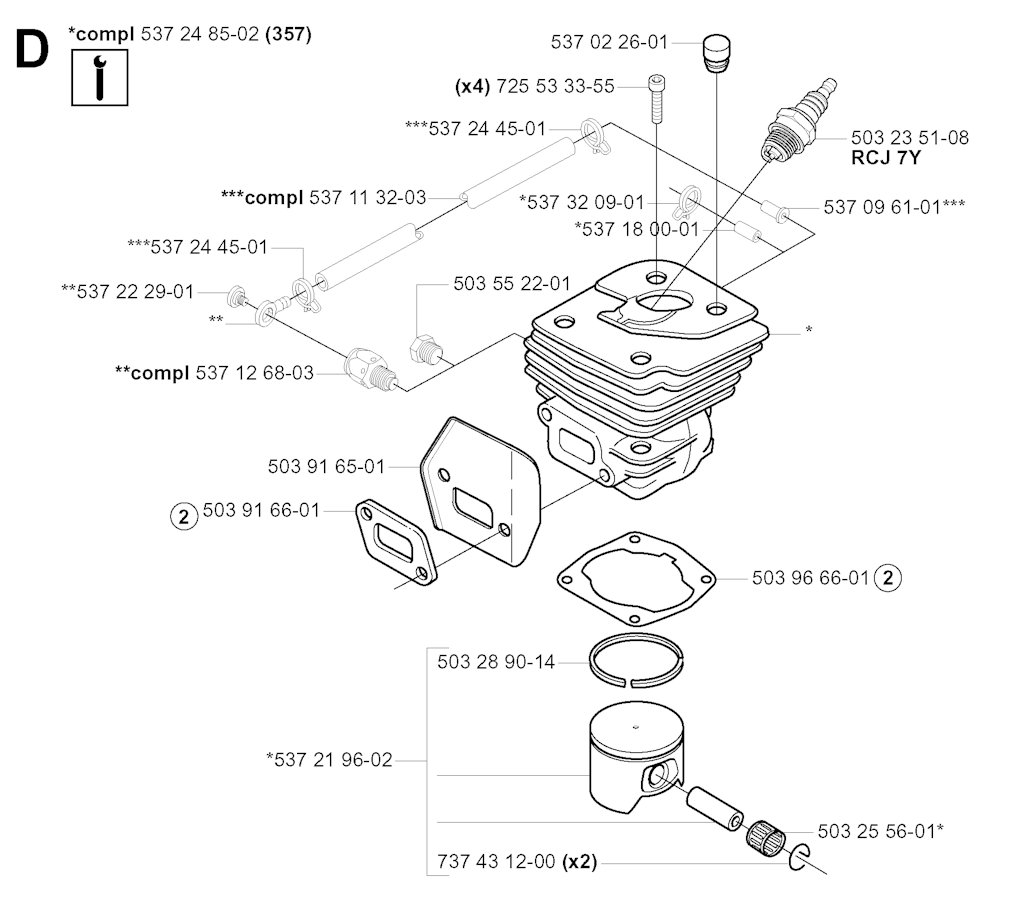 D

*compl 537 24 85-02 (357)

537 02 26-01

(x4) 725 53 33-55

***537 24 45-01

503 23 51-08
RCJ 7Y

***compl 537 11 32-03

*537 32 09-01

537 09 61-01***

*537 18 00-01

***537 24 45-01

**537 22 29-01

503 55 22-01

**

*

**compl 537 12 68-03

503 91 65-01

2 503 91 66-01

503 96 66-01 2

503 28 90-14

*537 21 96-02

503 25 56-01*

737 43 12-00 (x2)