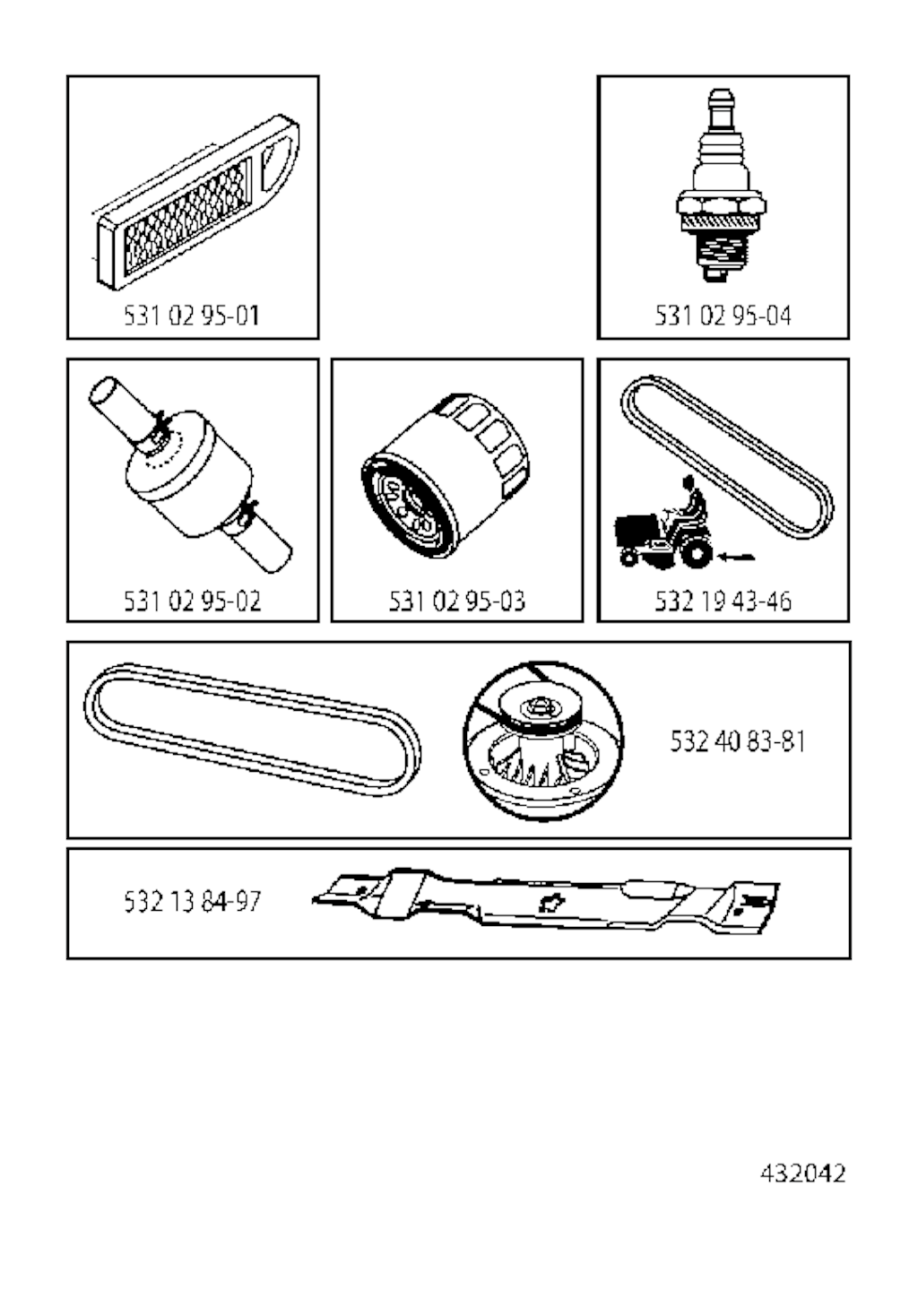 531 02 95-01

531 02 95-04

531 02 95-02

531 02 95-03

532 19 43-46

532 40 83-81

532 13 84-97

432042