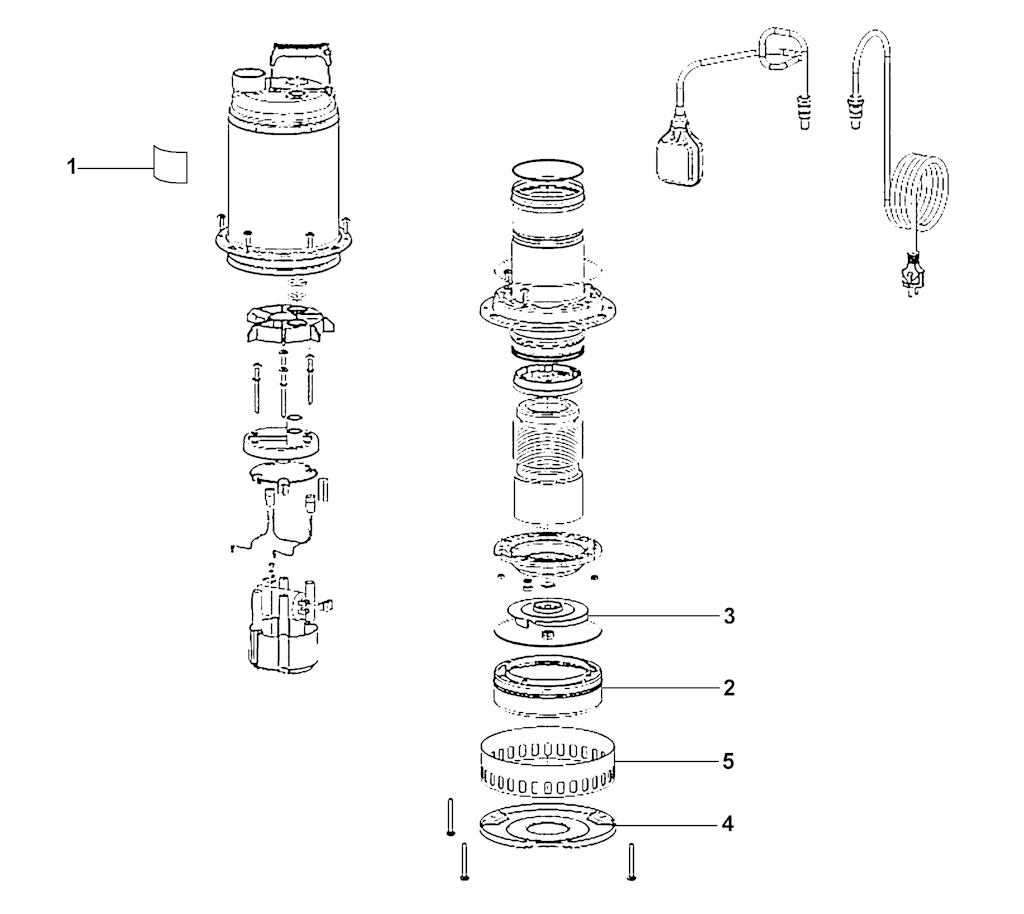 1
3
2
5
4