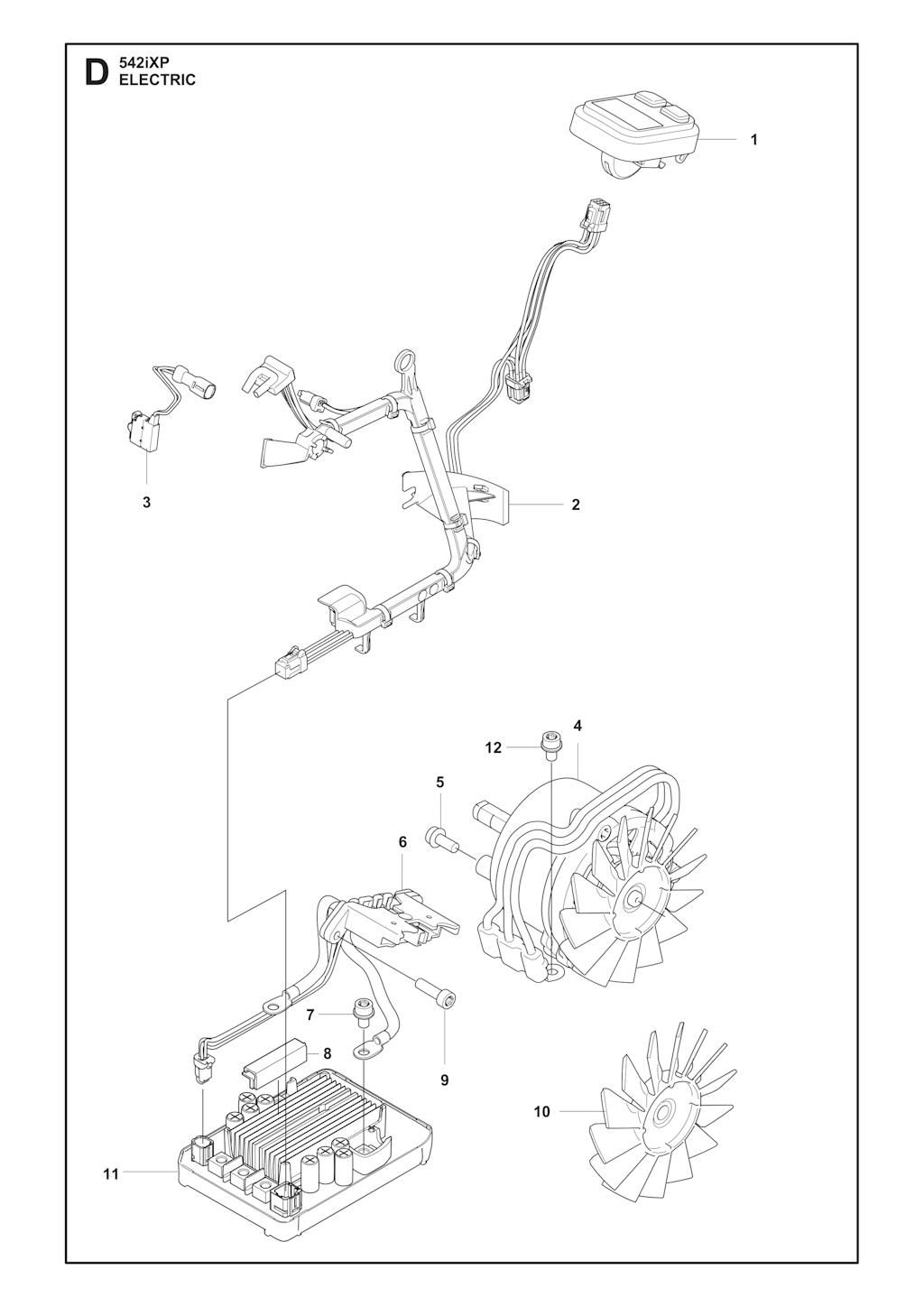 D 542iXP
ELECTRIC

1

3

2

12

4

5

6

7

8

9

10

11