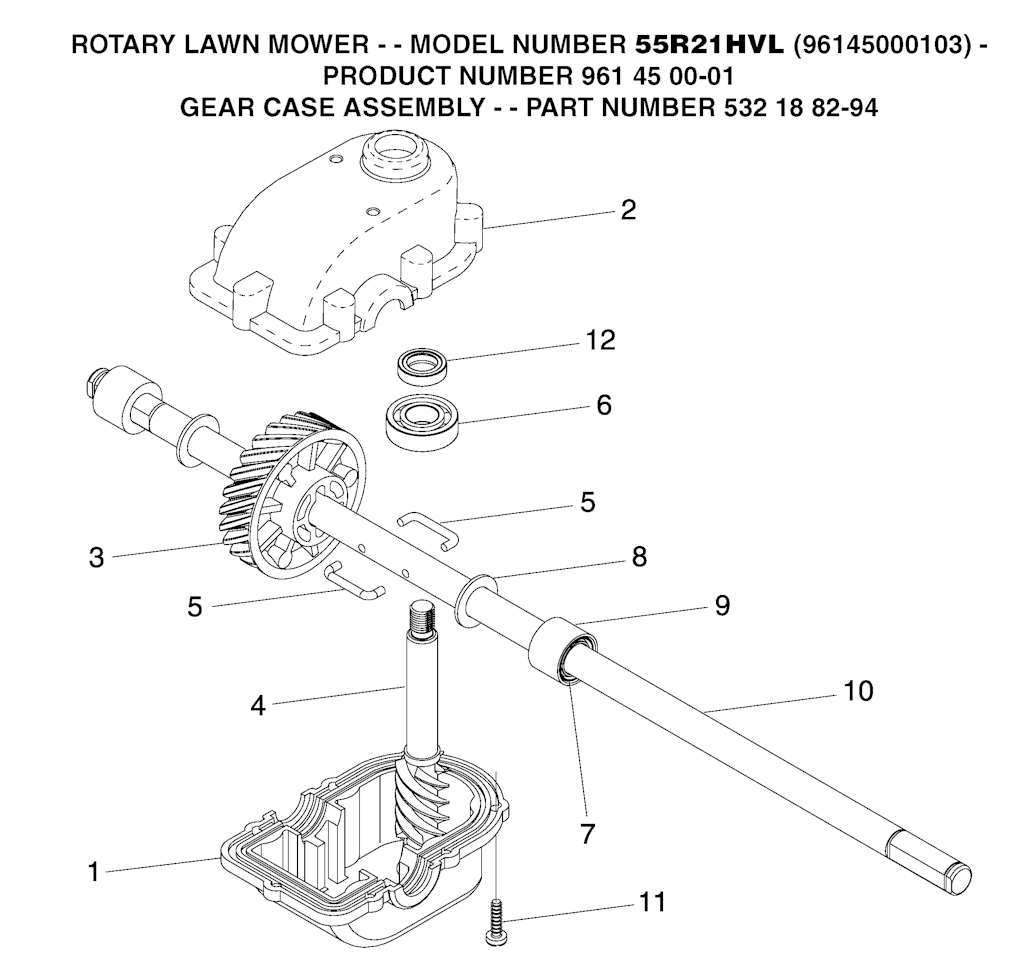 ROTARY LAWN MOWER - - MODEL NUMBER 55R21HVL (96145000103) - PRODUCT NUMBER 961 45 00-01
GEAR CASE ASSEMBLY - - PART NUMBER 532 18 82-94

2
12
6
5
3
8
5
9
4
10
7
1
11