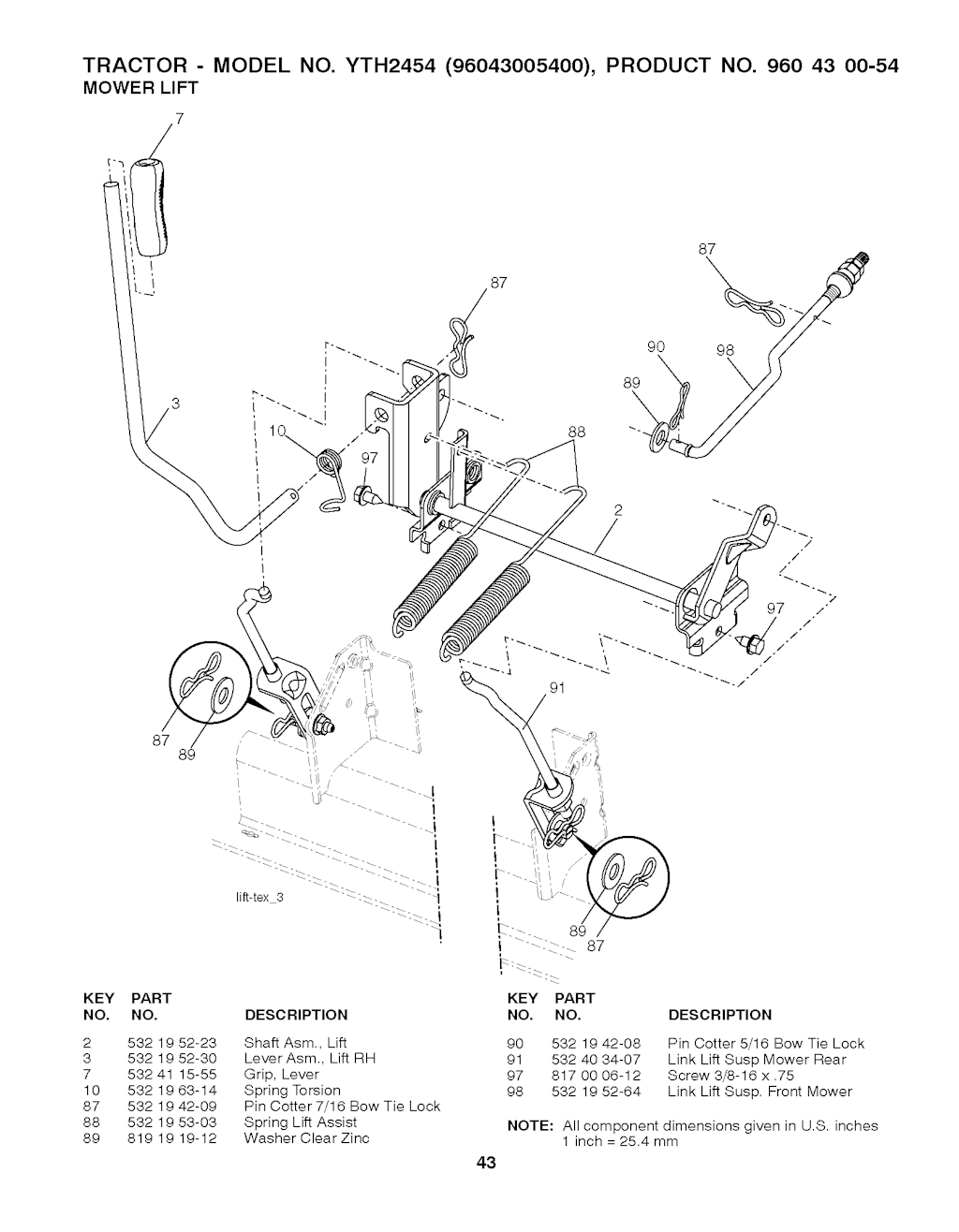 TRACTOR - MODEL NO. YTH2454 (96043005400), PRODUCT NO. 960 43 00-54
MOWER LIFT

7
87
87
90
98
89
3
10
97
88
2
97
91
87
89
lift-tex_3
89
87

| KEY NO. | PART NO. | DESCRIPTION |
|---|---|---|
| 2 | 532 19 52-23 | Shaft Asm., Lift |
| 3 | 532 19 52-30 | Lever Asm., Lift RH |
| 7 | 532 41 15-55 | Grip, Lever |
| 10 | 532 19 63-14 | Spring Torsion |
| 87 | 532 19 42-09 | Pin Cotter 7/16 Bow Tie Lock |
| 88 | 532 19 53-03 | Spring Lift Assist |
| 89 | 819 19 19-12 | Washer Clear Zinc |

| KEY NO. | PART NO. | DESCRIPTION |
|---|---|---|
| 90 | 532 19 42-08 | Pin Cotter 5/16 Bow Tie Lock |
| 91 | 532 40 34-07 | Link Lift Susp Mower Rear |
| 97 | 817 00 06-12 | Screw 3/8-16 x .75 |
| 98 | 532 19 52-64 | Link Lift Susp. Front Mower |

NOTE: All component dimensions given in U.S. inches
1 inch = 25.4 mm

43