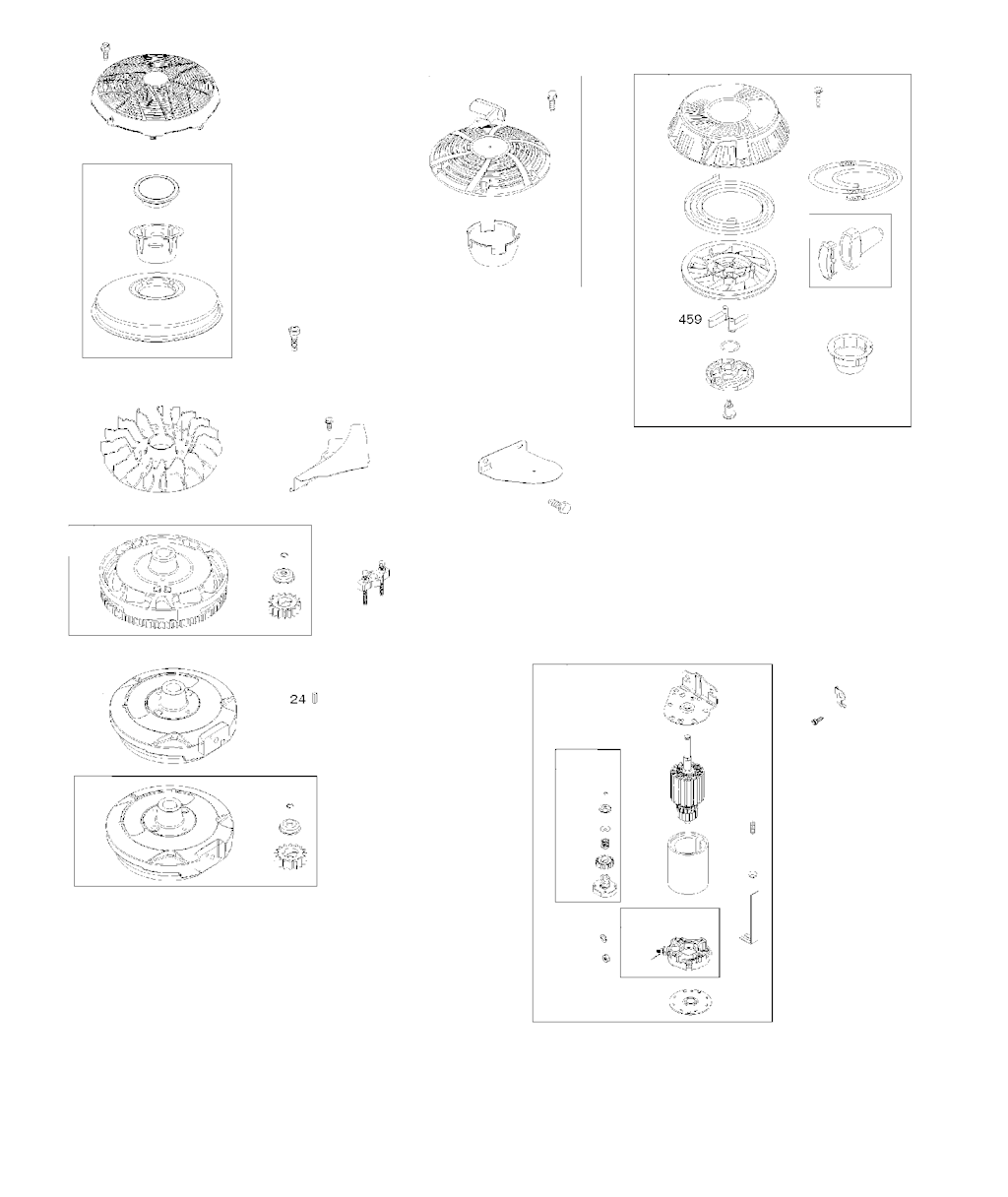 459

24