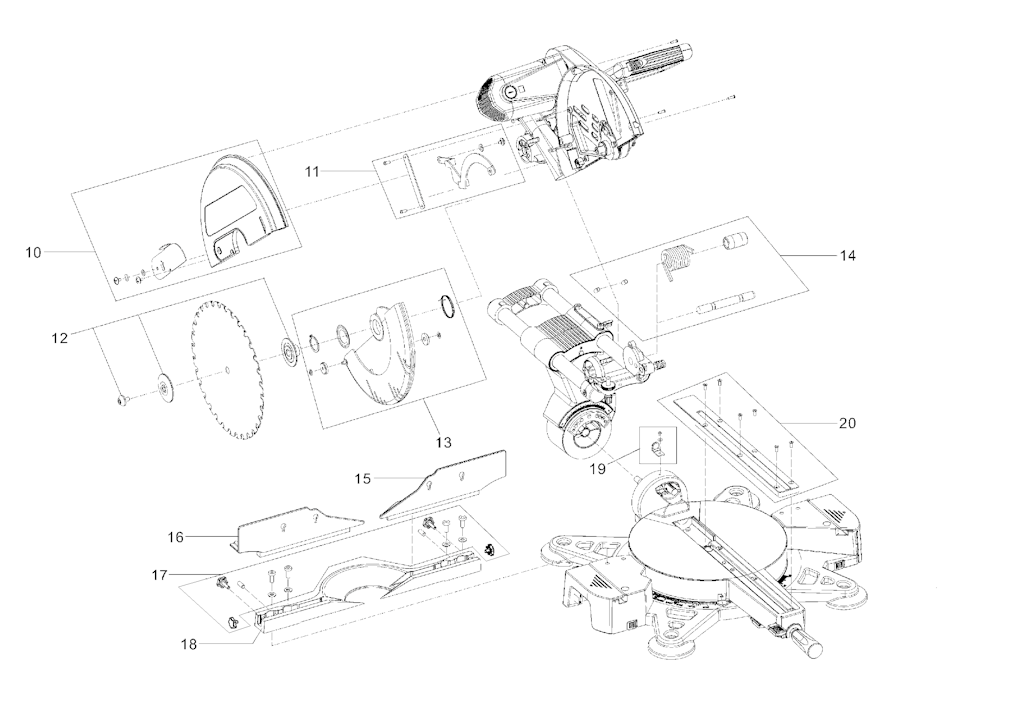 11
10
14
12
13
20
19
15
16
17
18