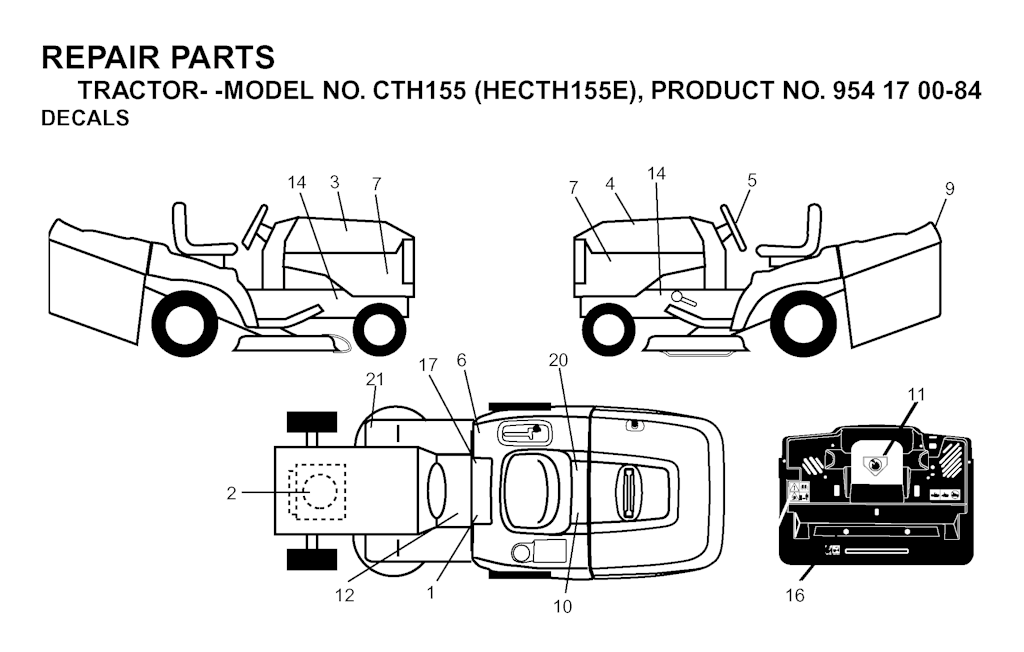 REPAIR PARTS
TRACTOR- -MODEL NO. CTH155 (HECTH155E), PRODUCT NO. 954 17 00-84
DECALS

14 3 7
7 4 14 5 9
21 17 6 20
11
2
12 1 10
16