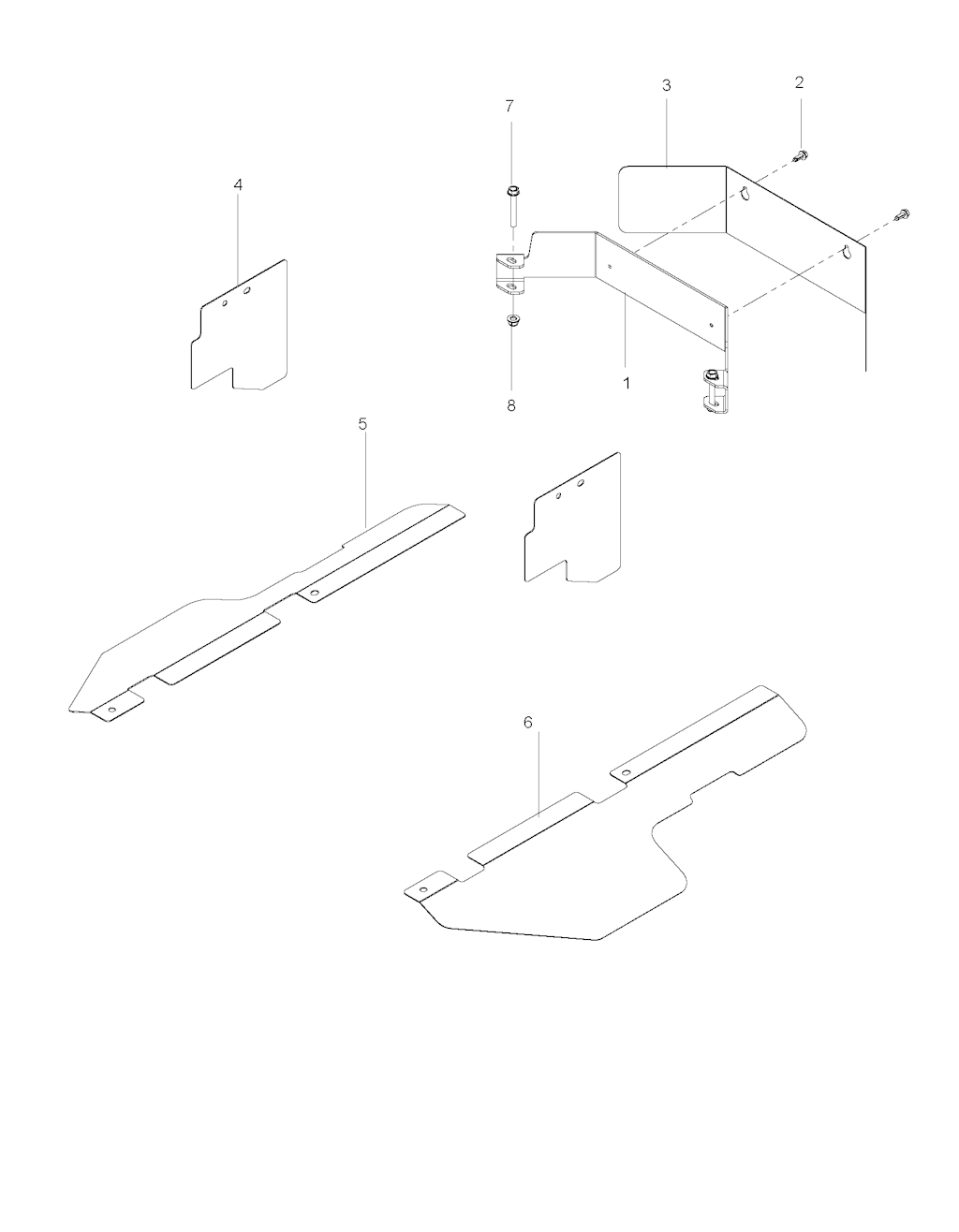 3
2
7
4
1
8
5
6