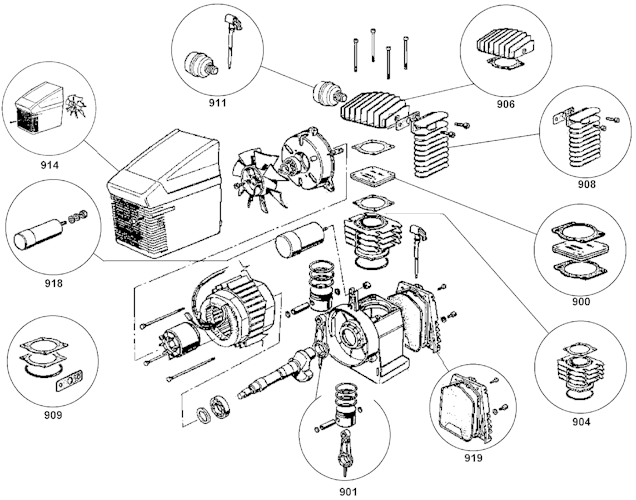 911
906
914
908
918
900
909
904
919
901