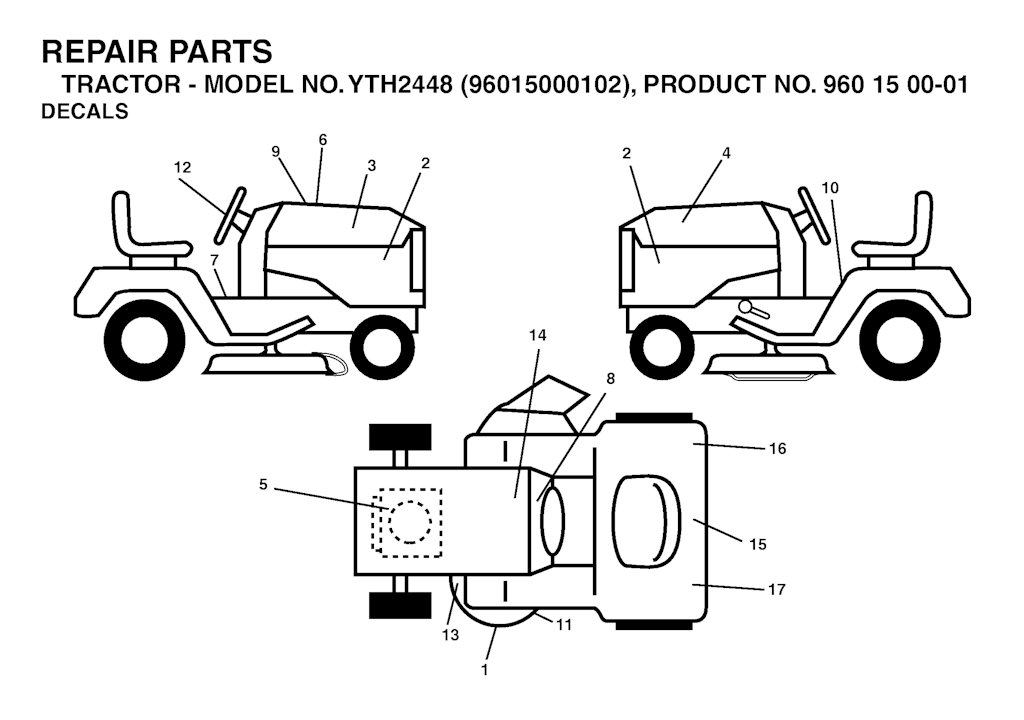 REPAIR PARTS
TRACTOR - MODEL NO. YTH2448 (96015000102), PRODUCT NO. 960 15 00-01
DECALS

12
9
6
3
2
7
2
4
10
14
8
5
16
15
17
13
11
1