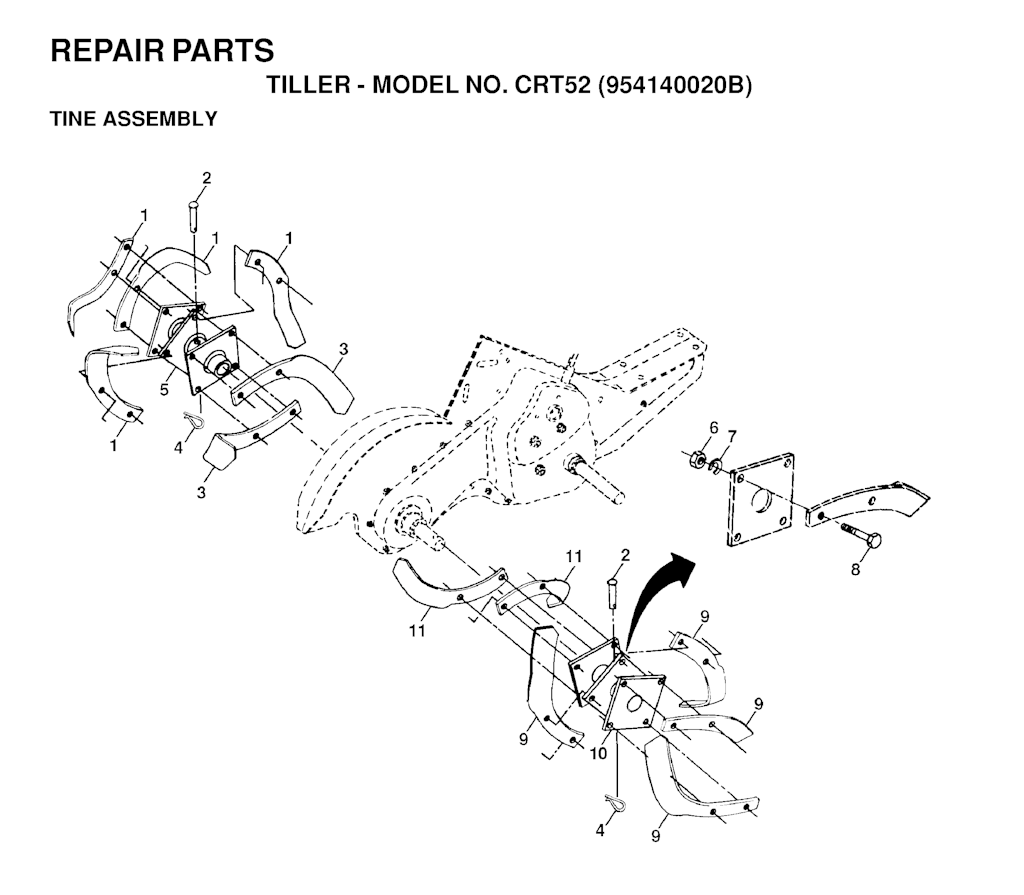 REPAIR PARTS
TILLER - MODEL NO. CRT52 (954140020B)
TINE ASSEMBLY

2
1
1
1
3
5
4
1
3
6
7
8
11
2
11
9
9
9
10
4
9