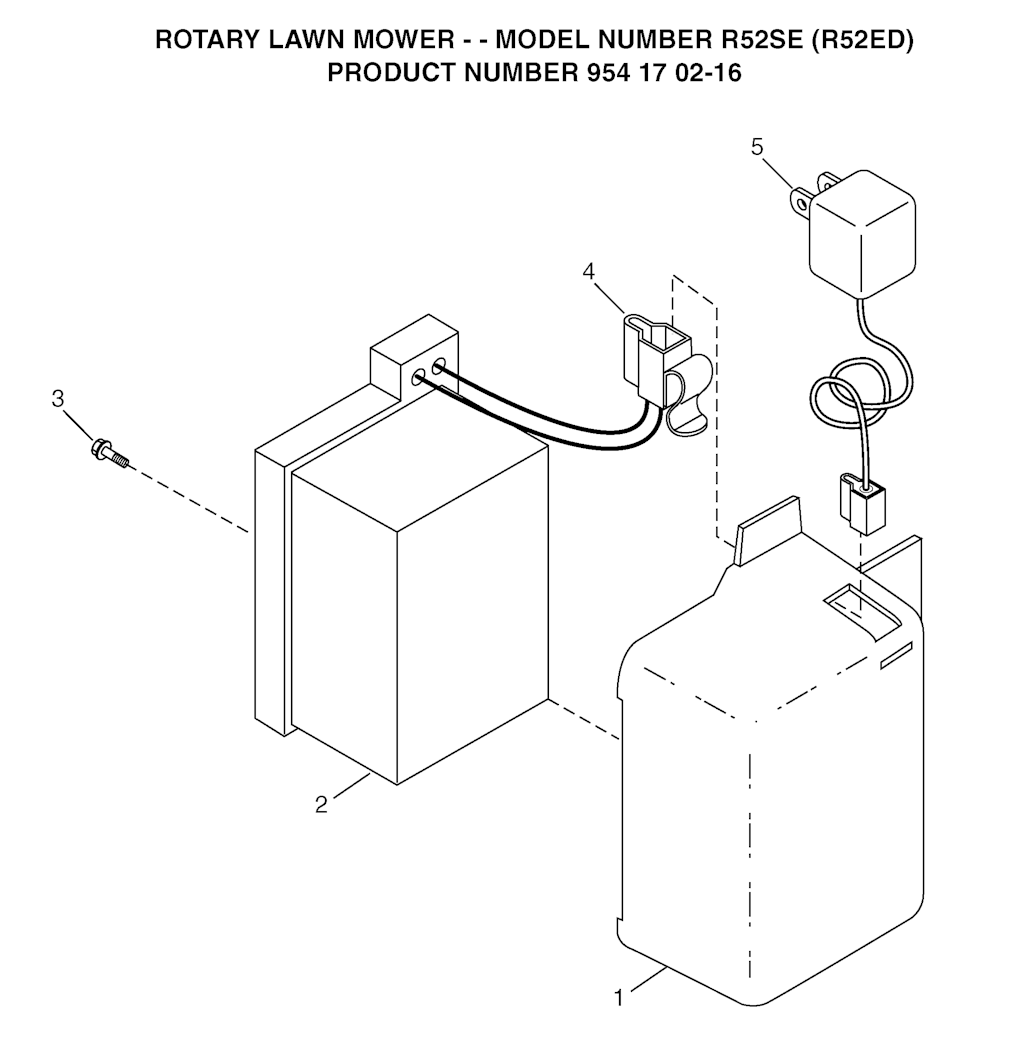 ROTARY LAWN MOWER - - MODEL NUMBER R52SE (R52ED)
PRODUCT NUMBER 954 17 02-16

5

4

3

2

1