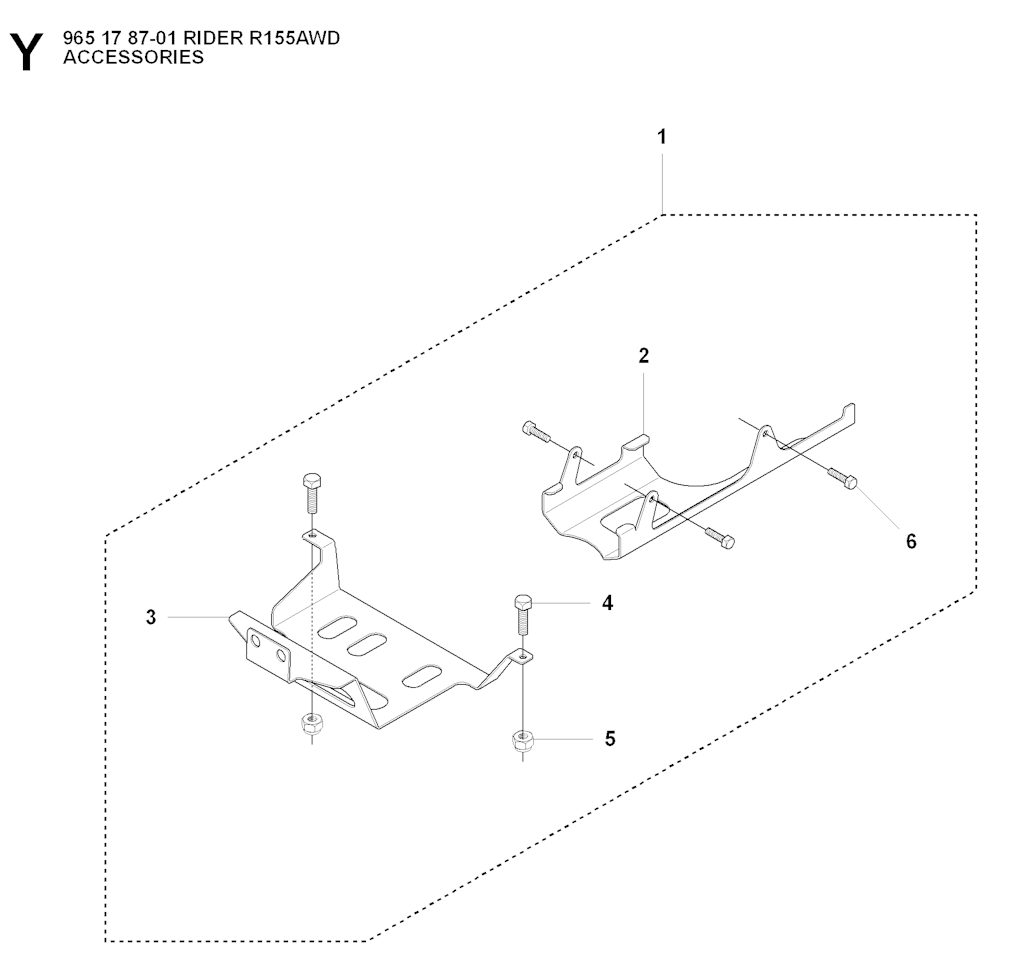 Y 965 17 87-01 RIDER R155AWD
ACCESSORIES

1

2

6

3

4

5