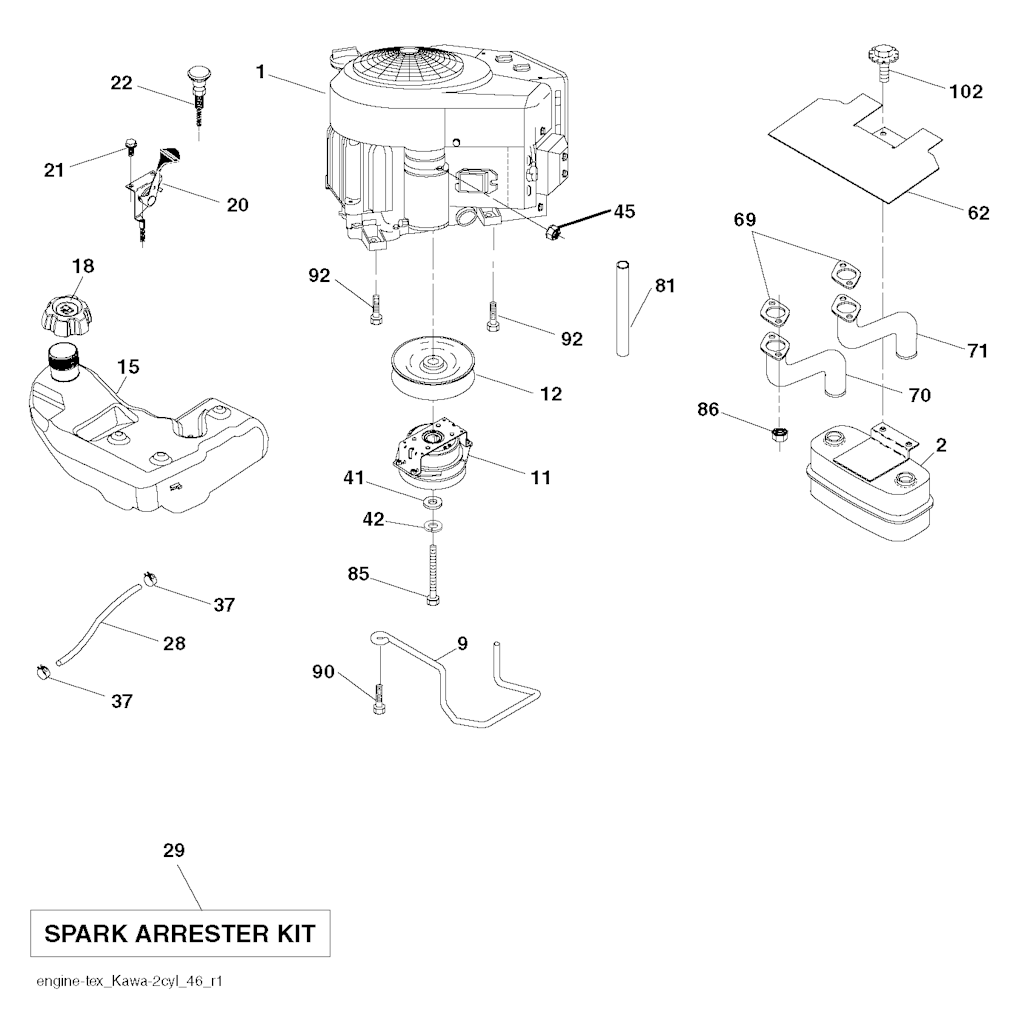 22
1
102
21
20
45
62
69
18
92
81
92
71
15
12
70
86
2
11
41
42
85
37
28
9
90
37
29
SPARK ARRESTER KIT
engine-tex_Kawa-2cyl_46_r1