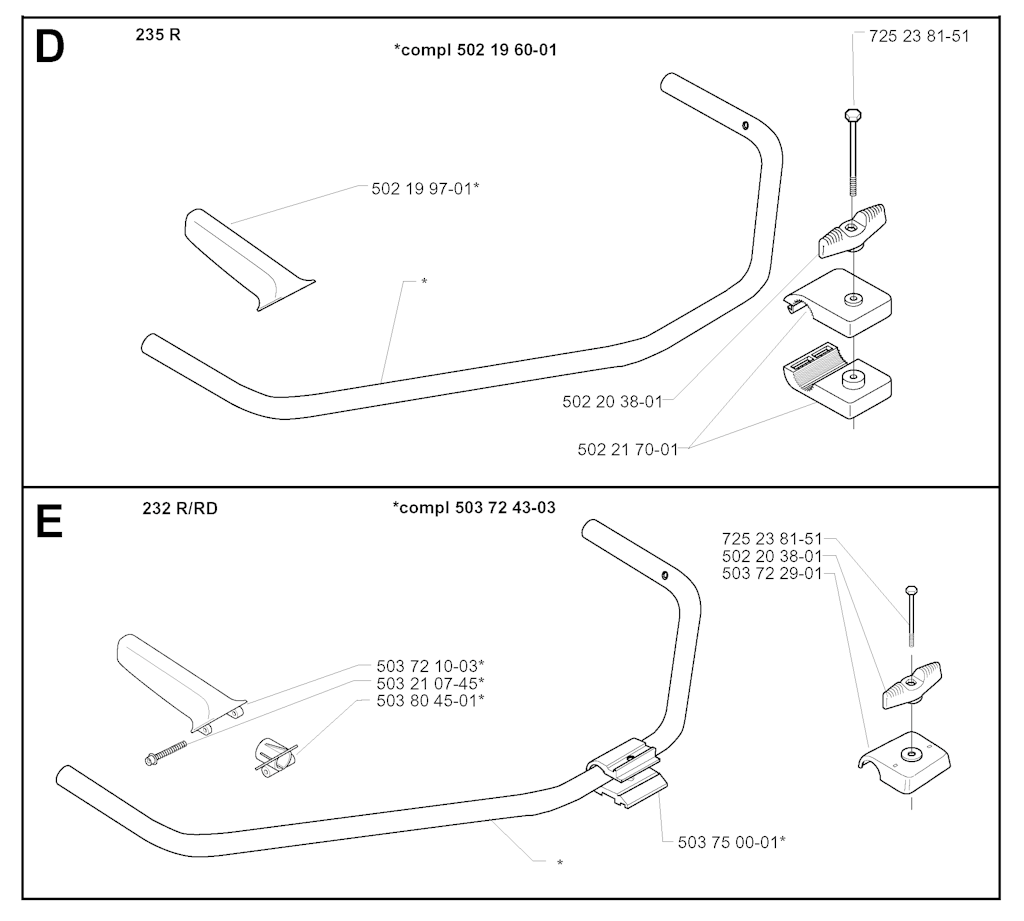 D

235 R

*compl 502 19 60-01

725 23 81-51

502 19 97-01*

*

502 20 38-01

502 21 70-01

E

232 R/RD

*compl 503 72 43-03

725 23 81-51
502 20 38-01
503 72 29-01

503 72 10-03*
503 21 07-45*
503 80 45-01*

503 75 00-01*

*