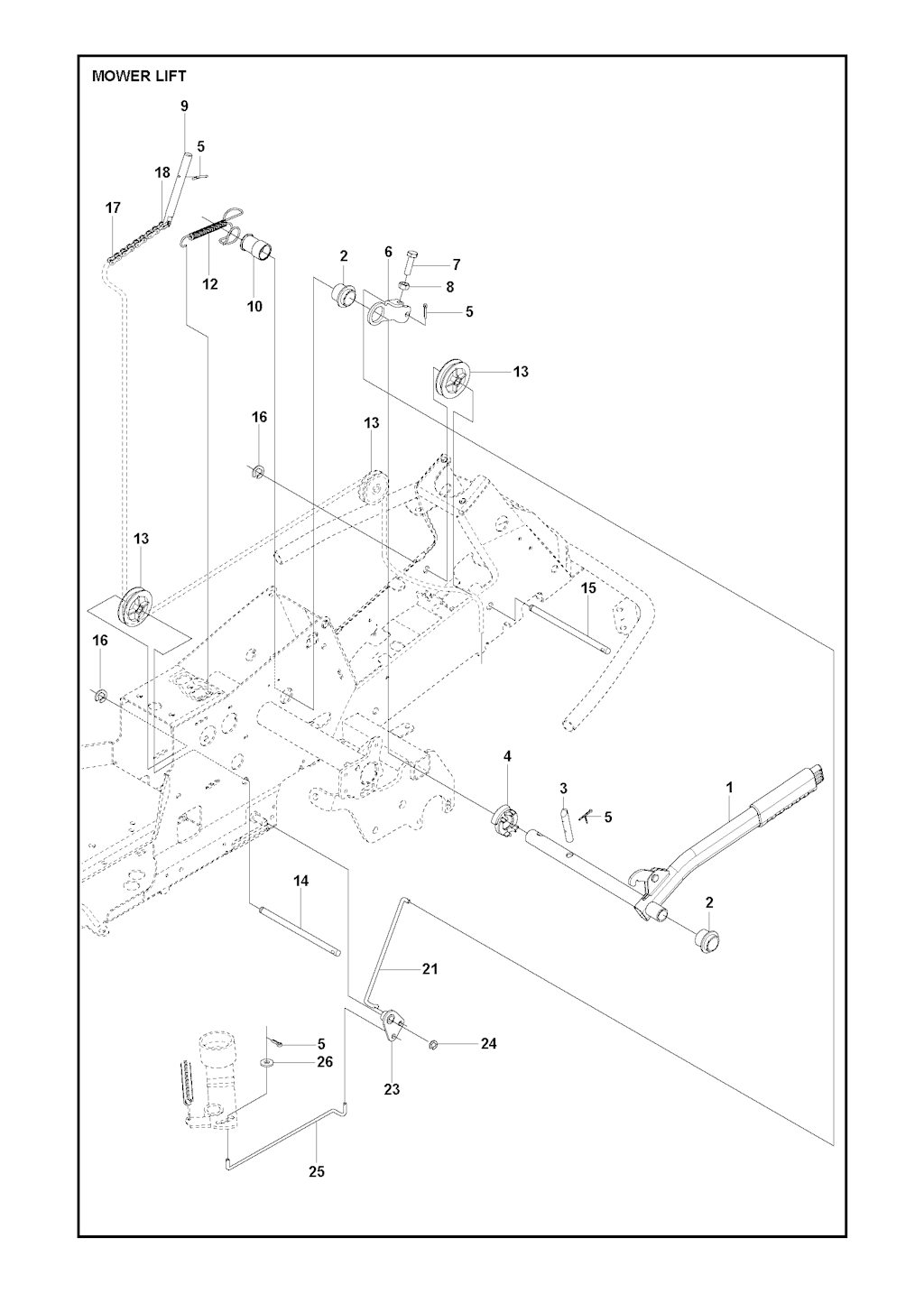 MOWER LIFT

9
5
18
17
12
10
2
6
7
8
5
13
16
13
13
15
16
4
3
5
1
2
14
21
5
26
24
23
25