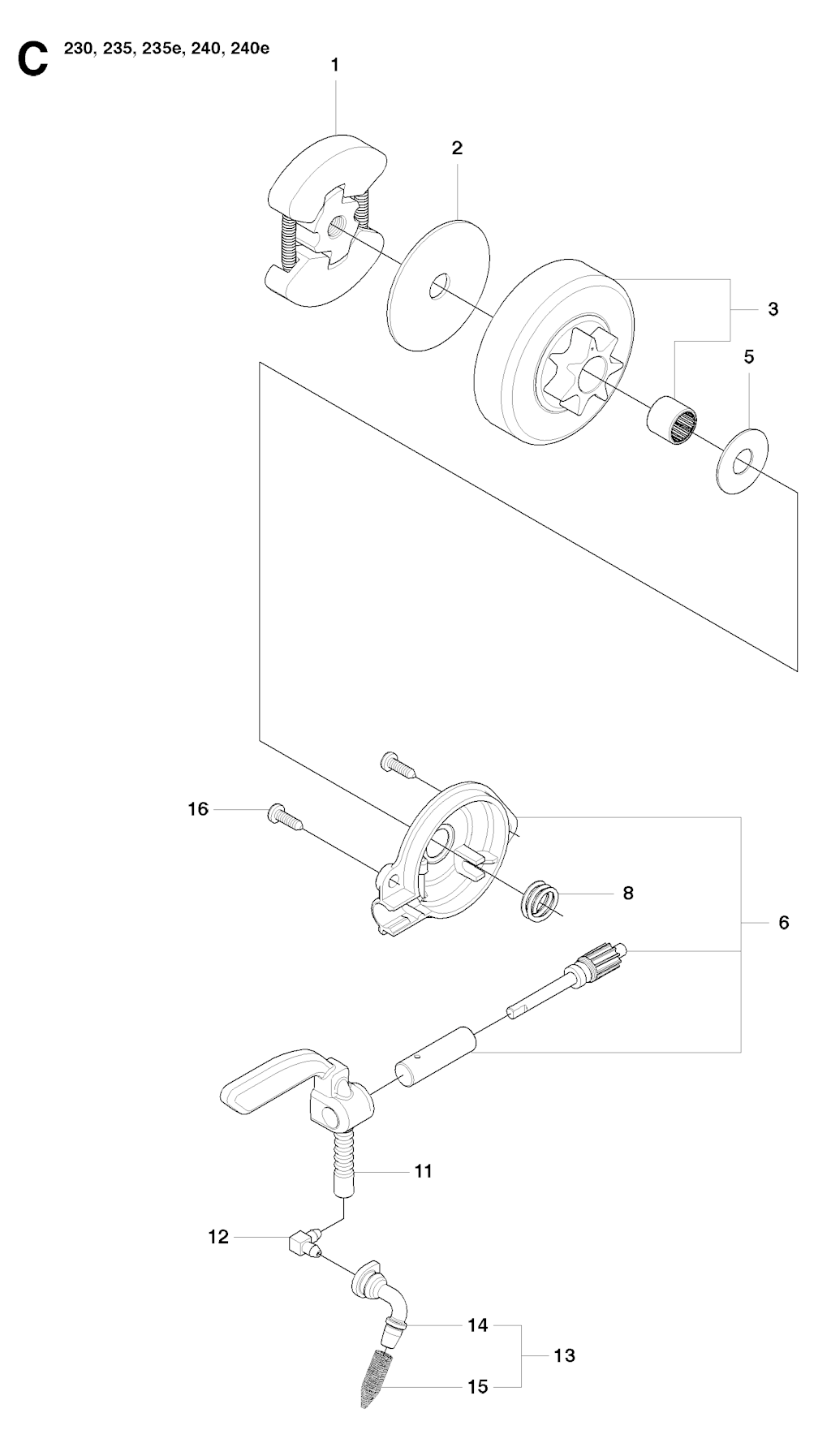 C 230, 235, 235e, 240, 240e

1

2

3

5

16

8

6

11

12

14

13

15