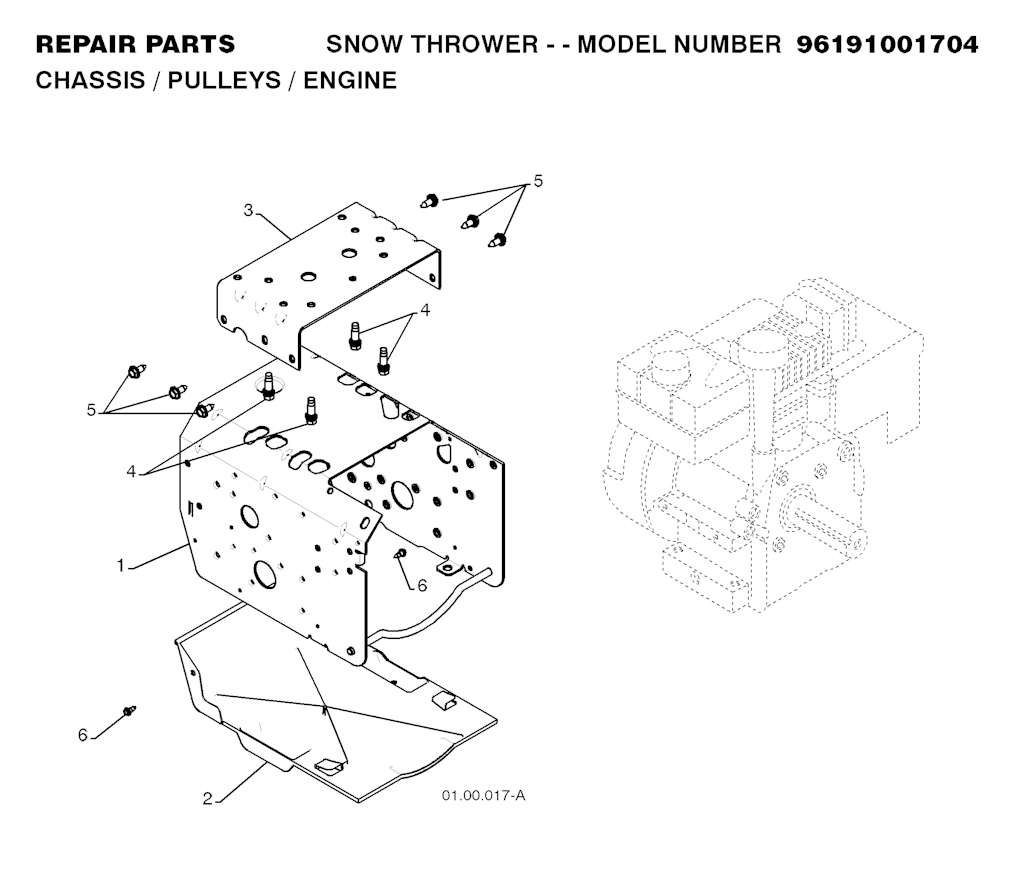 REPAIR PARTS SNOW THROWER - - MODEL NUMBER 96191001704
CHASSIS / PULLEYS / ENGINE

5
3
4
5
4
1
6
6
2
01.00.017-A