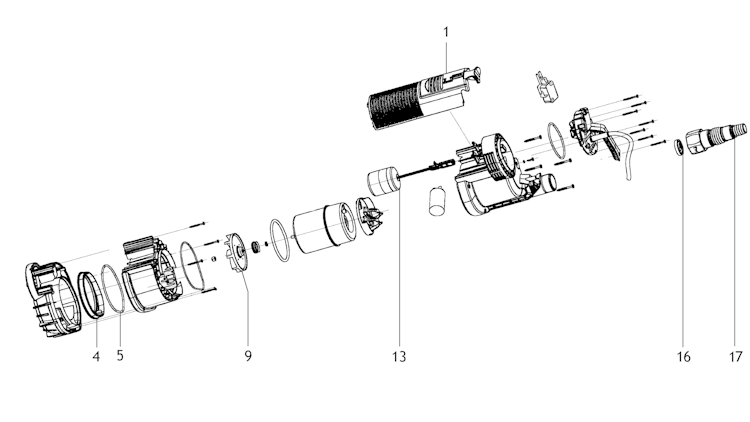 1

4 5 9 13 16 17