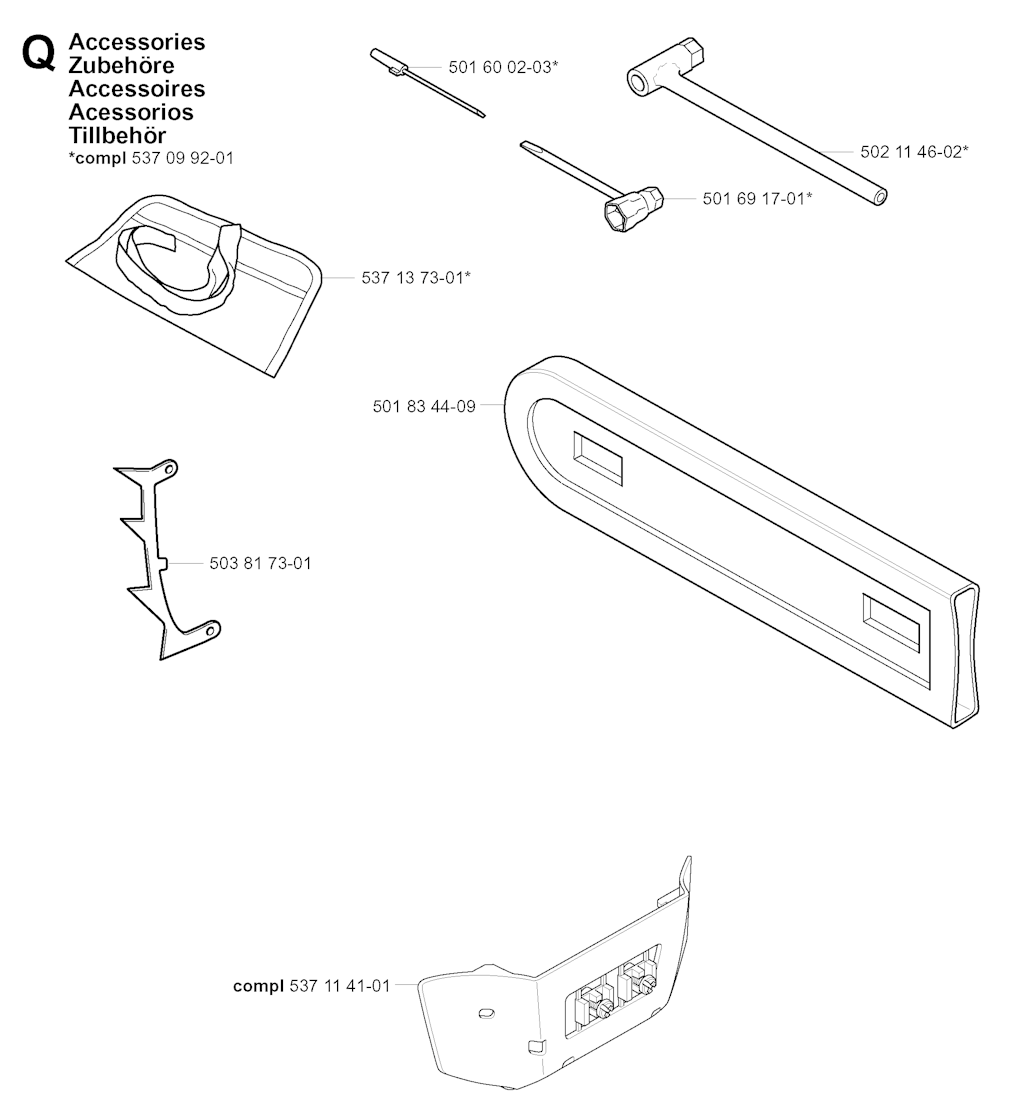 Q Accessories
Zubehöre
Accessoires
Acessorios
Tillbehör
*compl 537 09 92-01

501 60 02-03*

502 11 46-02*

501 69 17-01*

537 13 73-01*

501 83 44-09

503 81 73-01

compl 537 11 41-01