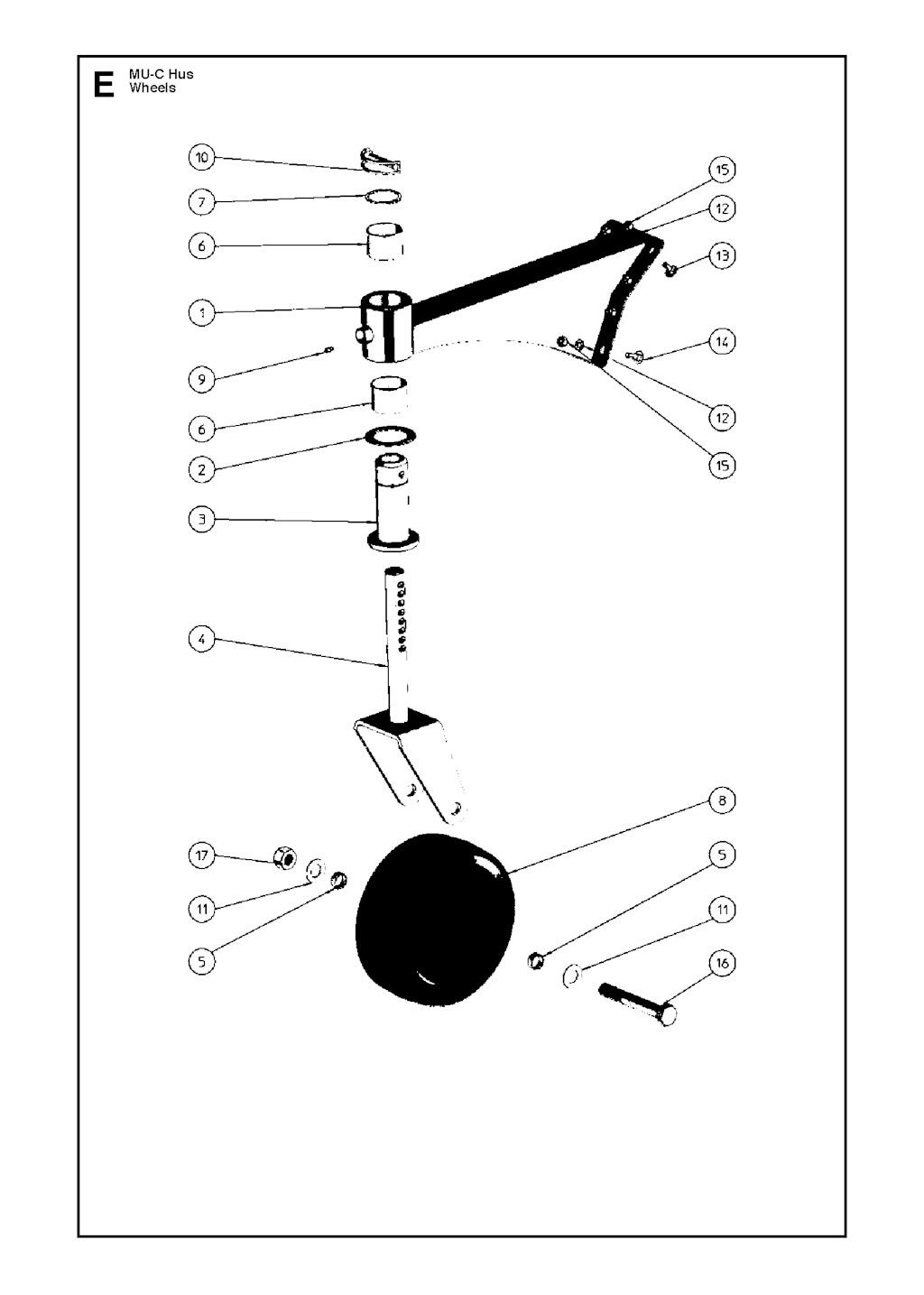 E MU-C Hus
Wheels

10
7
6
1
9
6
2
3
4
15
12
13
14
12
15
8
17
11
5
5
11
16