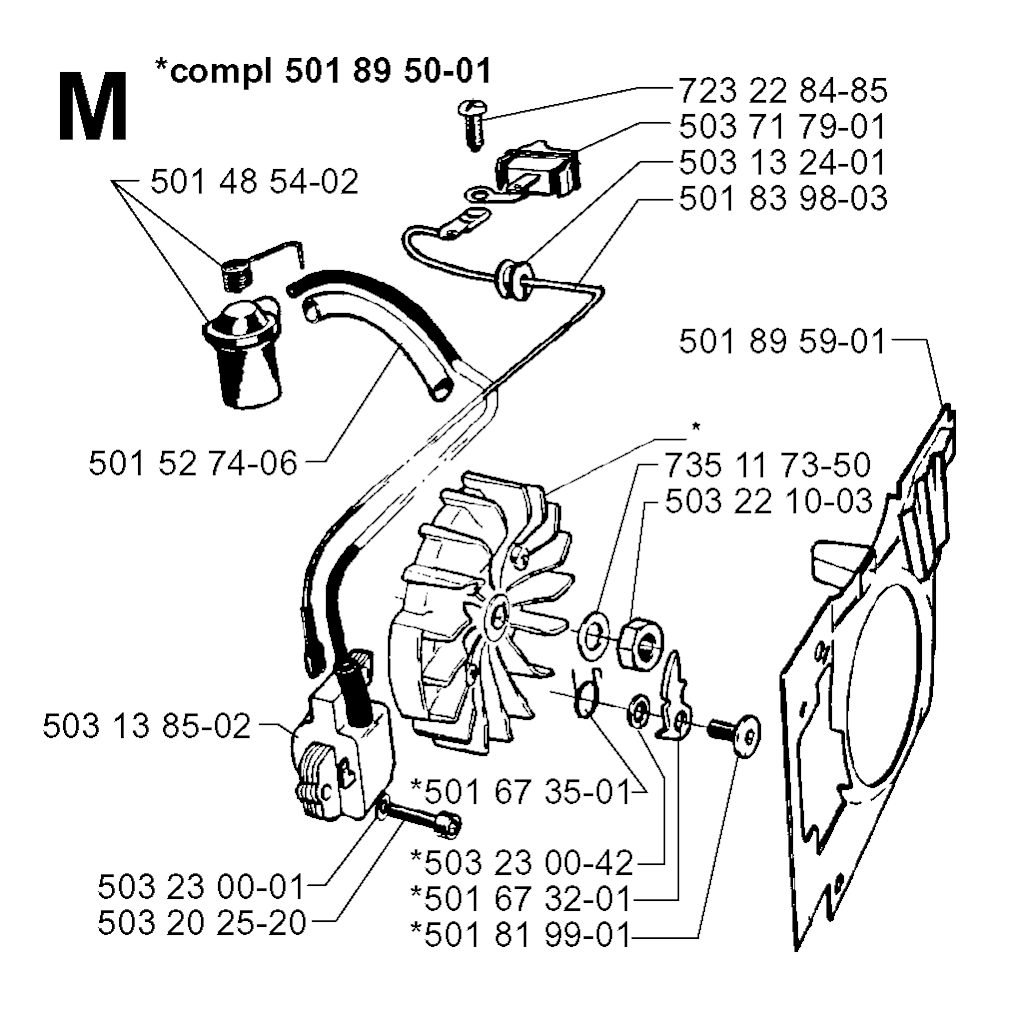 M

*compl 501 89 50-01

723 22 84-85
503 71 79-01
503 13 24-01
501 83 98-03
501 48 54-02
501 89 59-01
501 52 74-06
*
735 11 73-50
503 22 10-03
503 13 85-02
*501 67 35-01
*503 23 00-42
*501 67 32-01
*501 81 99-01
503 23 00-01
503 20 25-20