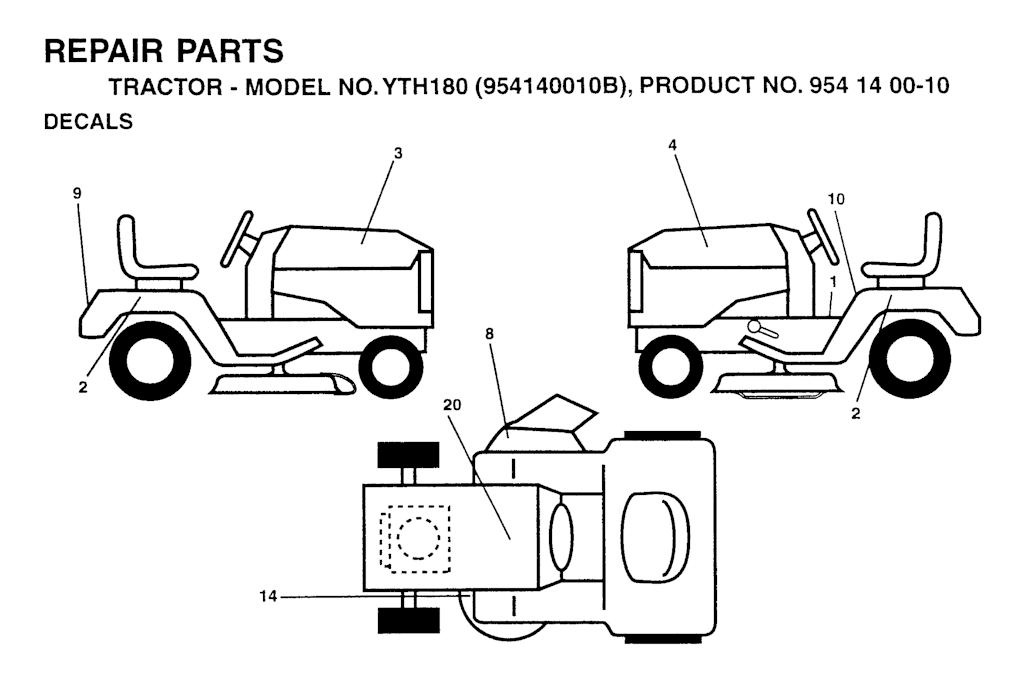 REPAIR PARTS

TRACTOR - MODEL NO. YTH180 (954140010B), PRODUCT NO. 954 14 00-10

DECALS

3

9

2

4

10

1

2

8

20

14