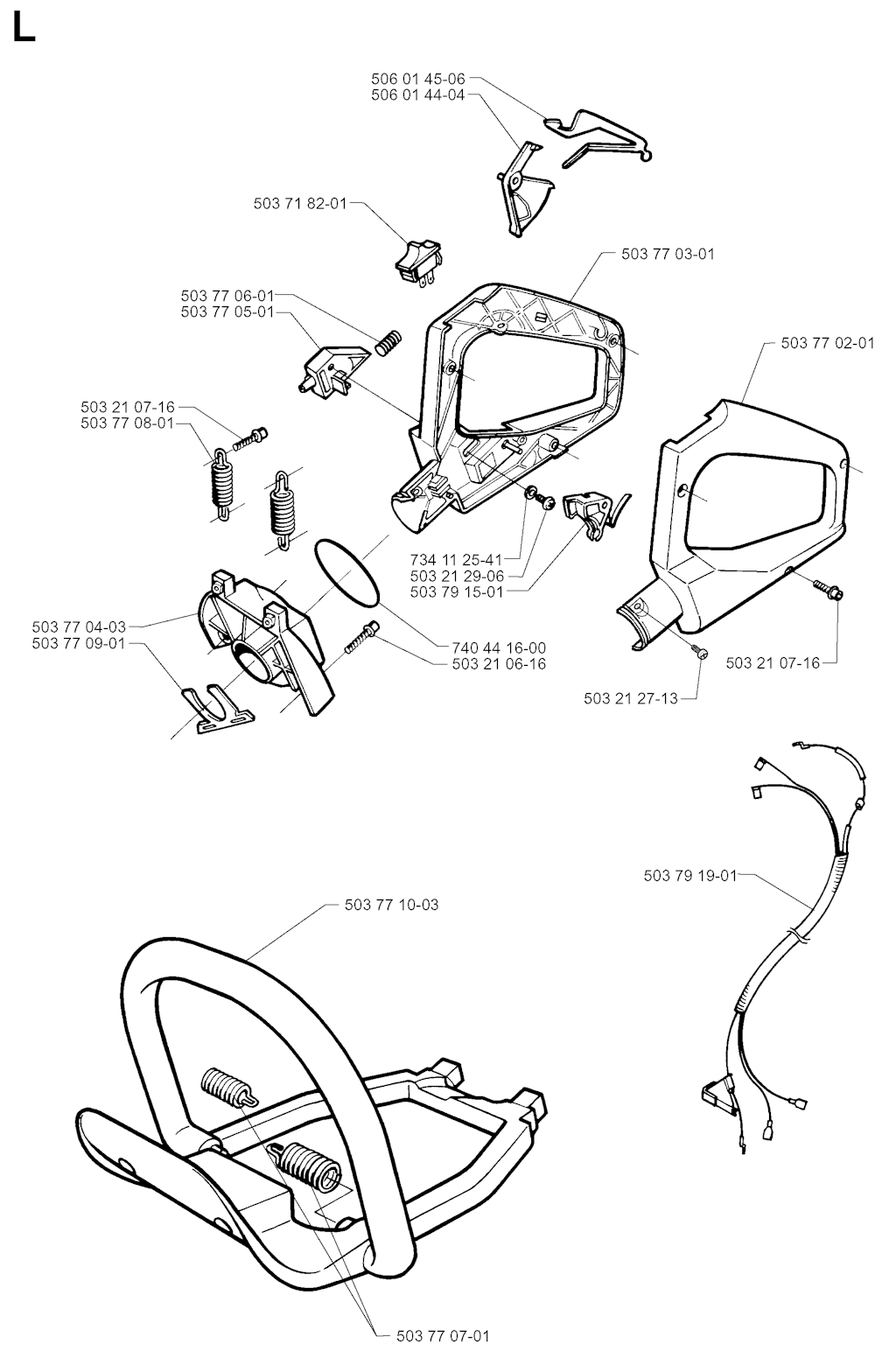 L

506 01 45-06
506 01 44-04

503 71 82-01

503 77 03-01

503 77 06-01
503 77 05-01

503 77 02-01

503 21 07-16
503 77 08-01

734 11 25-41
503 21 29-06
503 79 15-01

503 77 04-03
503 77 09-01

740 44 16-00
503 21 06-16

503 21 07-16

503 21 27-13

503 79 19-01

503 77 10-03

503 77 07-01