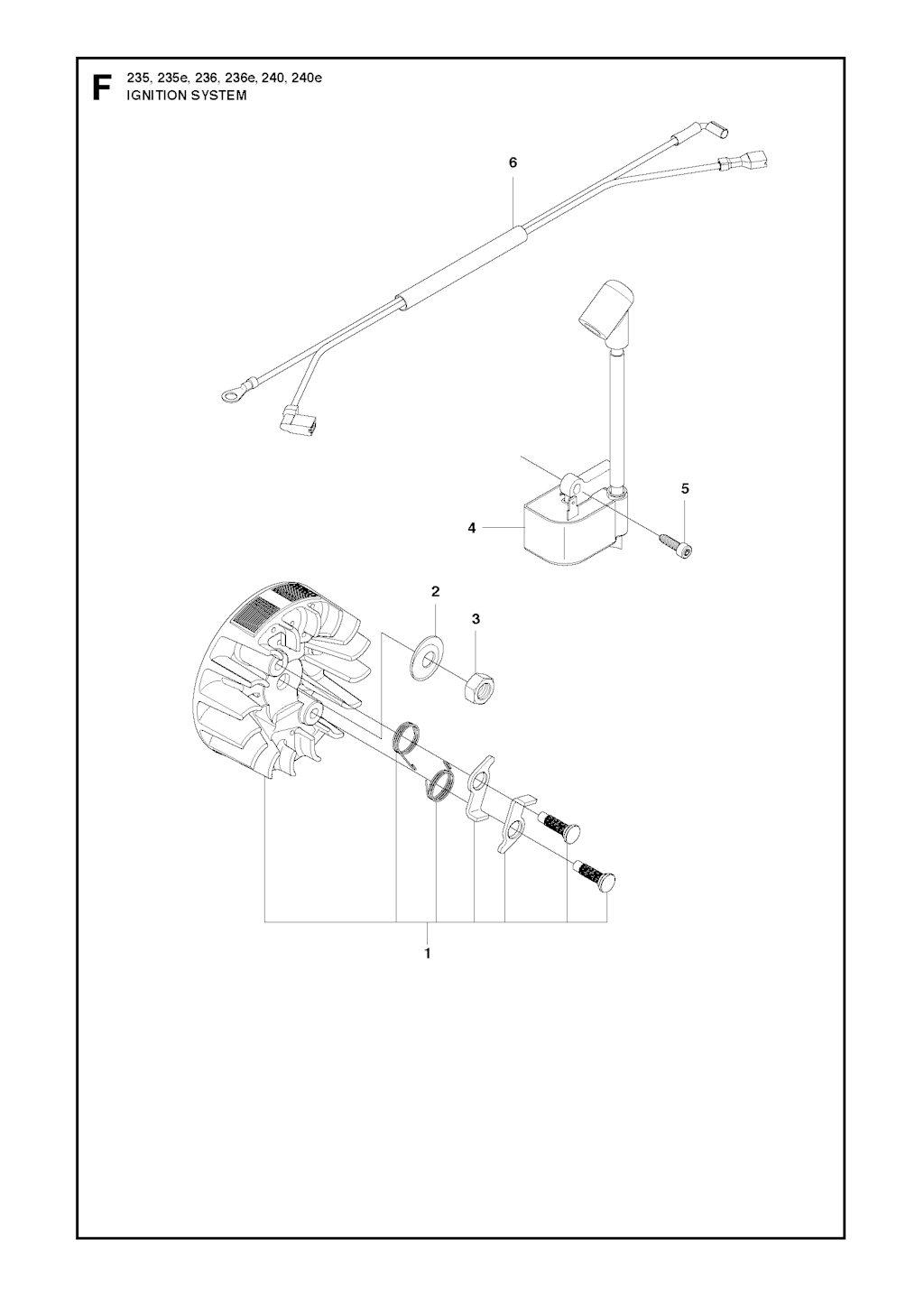 F 235, 235e, 236, 236e, 240, 240e
IGNITION SYSTEM

6

5

4

2

3

1