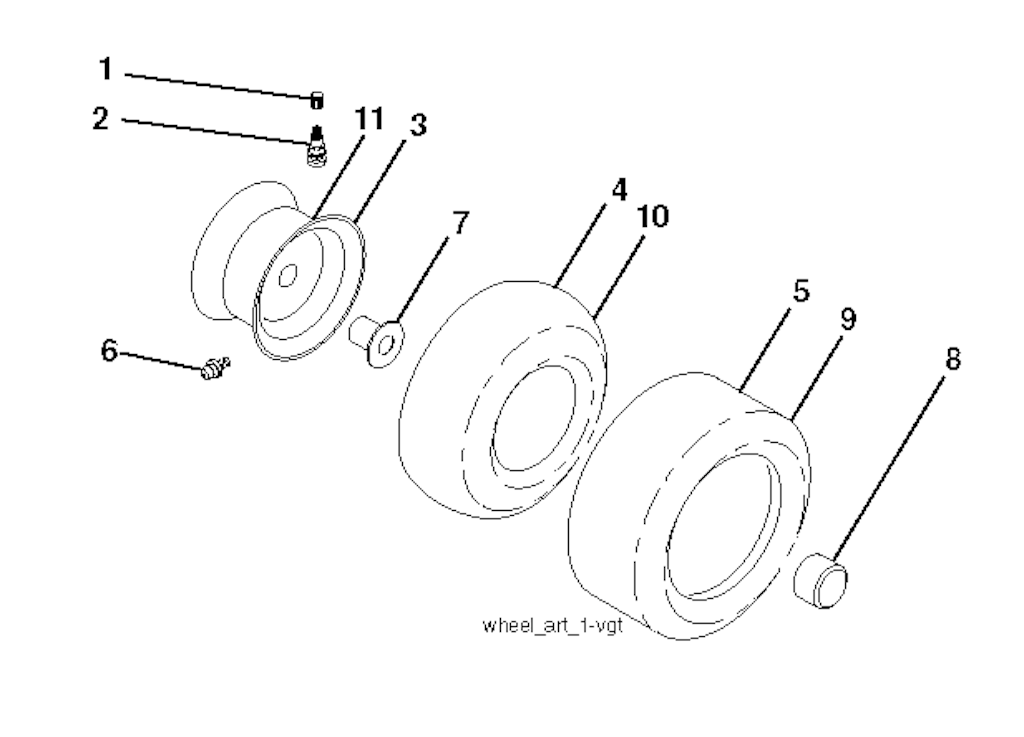 1
2
11
3
4
10
7
5
9
8
6
wheel_art_1-vgt