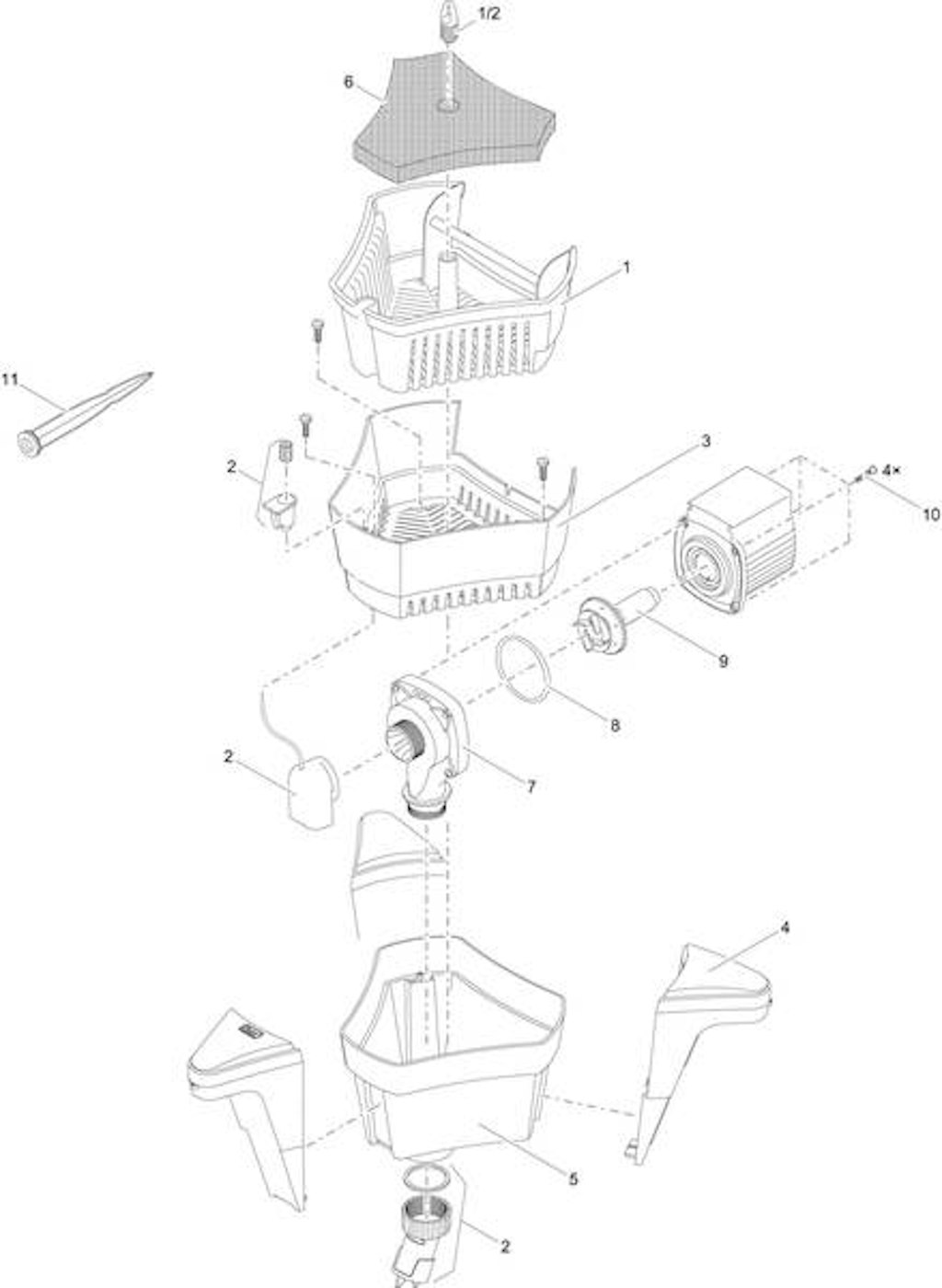 1/2
6
1
11
2
3
4×
10
9
8
2
7
4
5
2