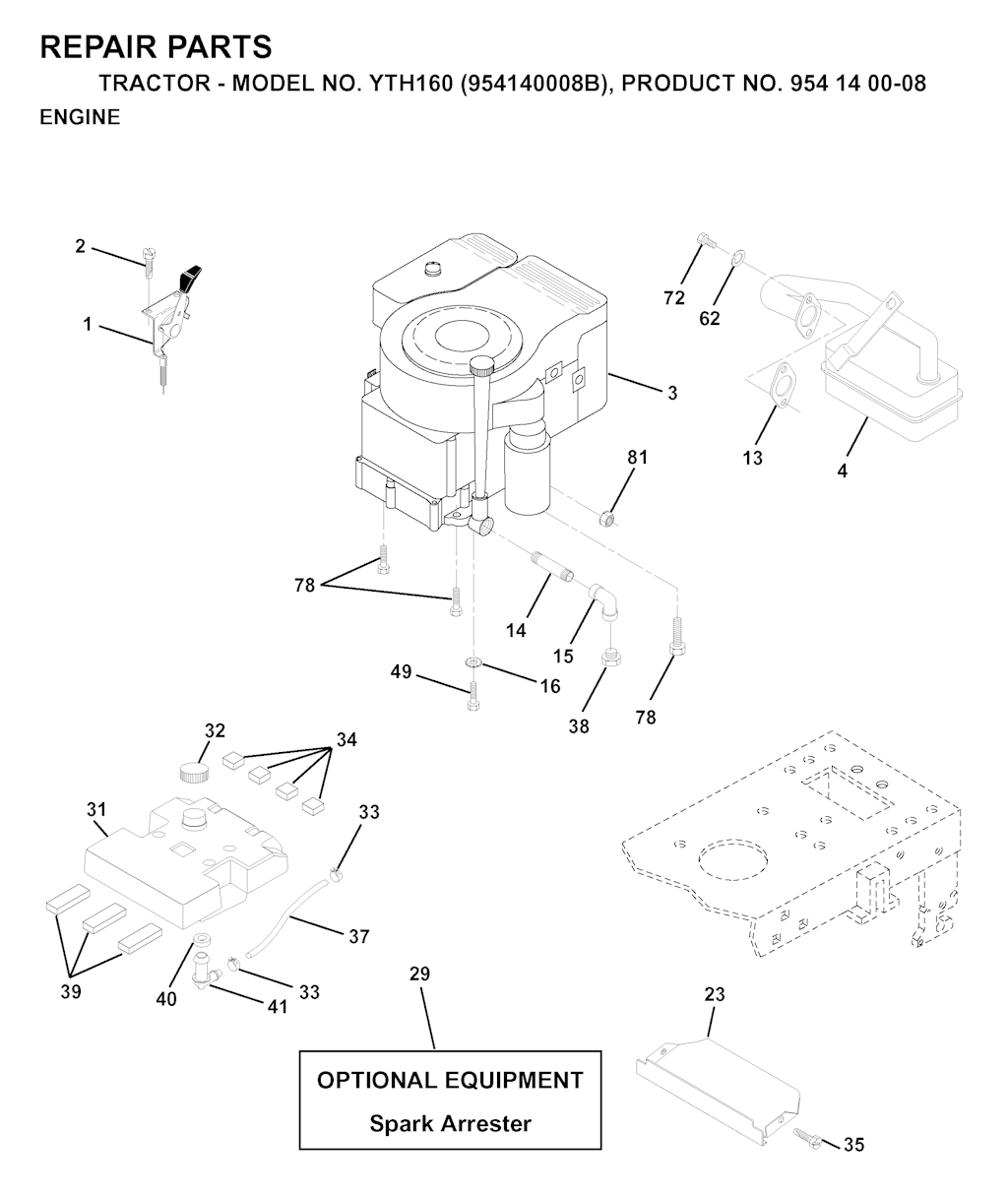 REPAIR PARTS
TRACTOR - MODEL NO. YTH160 (954140008B), PRODUCT NO. 954 14 00-08
ENGINE

2
1
72
62
3
13
4
81
78
14
15
49
16
38
78
32
34
31
33
37
39
40
41
33
29
23
OPTIONAL EQUIPMENT
Spark Arrester
35