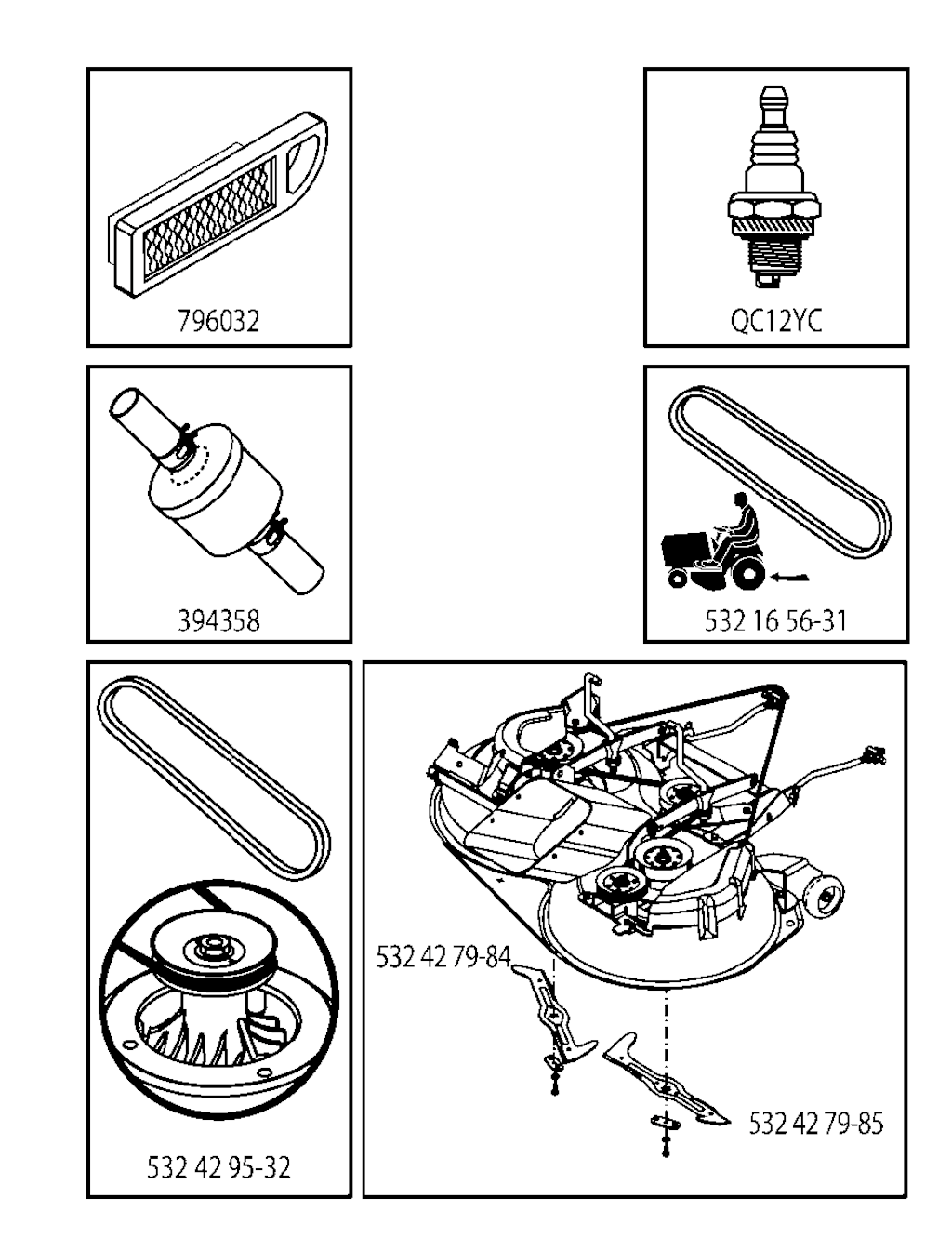 796032

QC12YC

394358

532 16 56-31

532 42 95-32

532 42 79-84

532 42 79-85