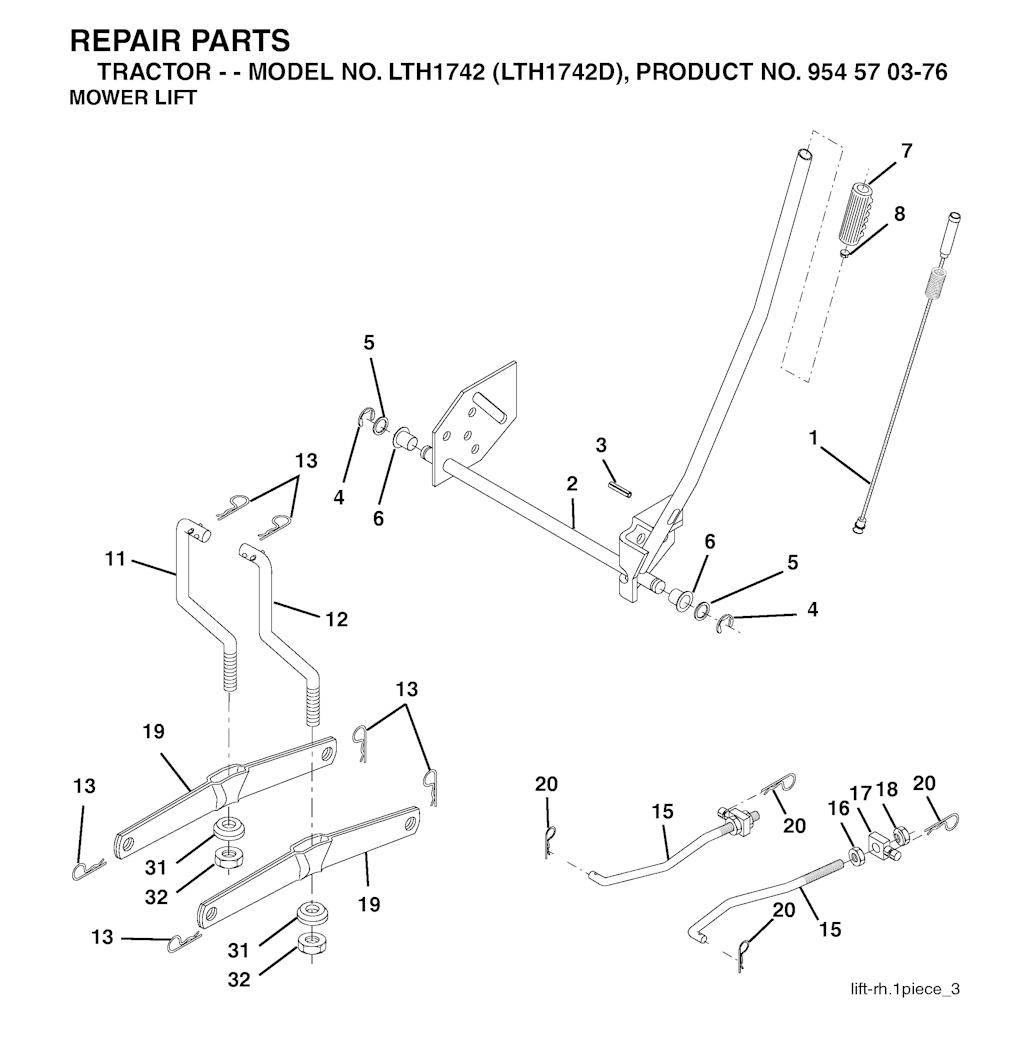 REPAIR PARTS
TRACTOR - - MODEL NO. LTH1742 (LTH1742D), PRODUCT NO. 954 57 03-76
MOWER LIFT

7
8
5
3
1
4
6
2
13
11
12
6
5
4
13
19
13
31
32
19
13
31
32
20
15
20
16
17
18
20
20
15

lift-rh.1piece_3