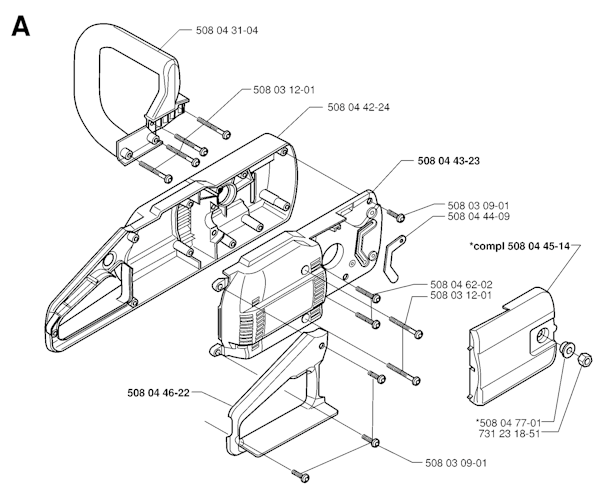 A

508 04 31-04

508 03 12-01

508 04 42-24

508 04 43-23

508 03 09-01

508 04 44-09

*compl 508 04 45-14

508 04 62-02

508 03 12-01

508 04 46-22

*508 04 77-01

731 23 18-51

508 03 09-01