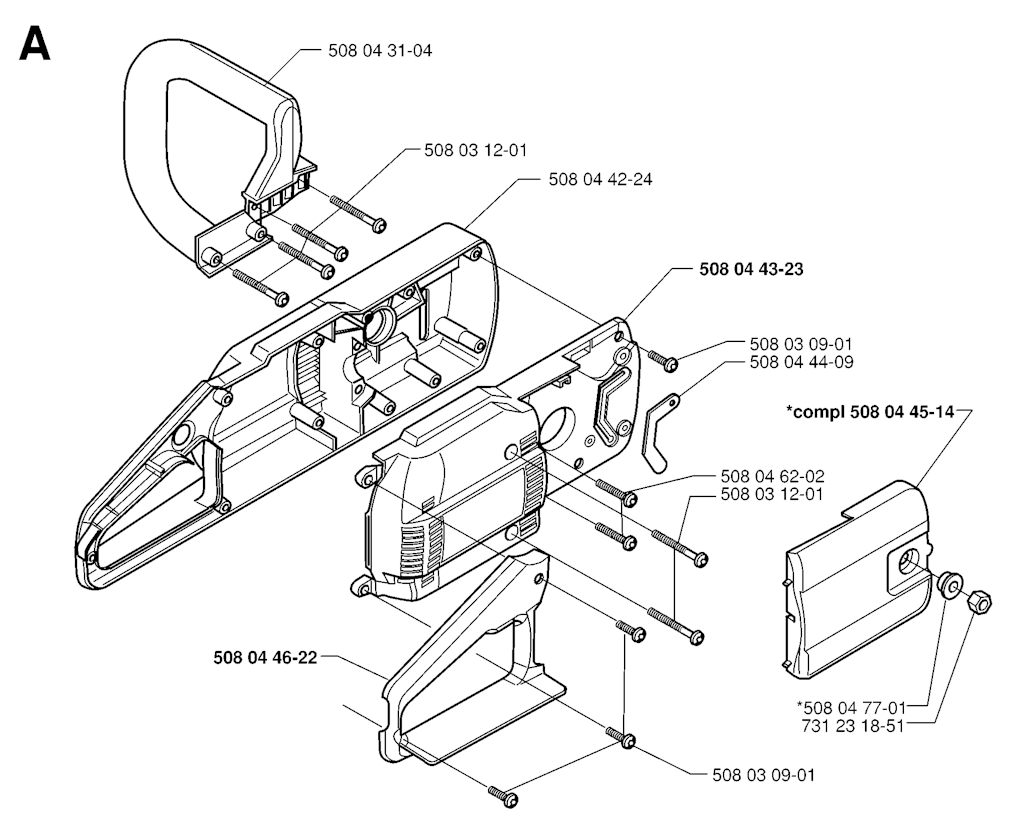 A

508 04 31-04

508 03 12-01

508 04 42-24

508 04 43-23

508 03 09-01
508 04 44-09

*compl 508 04 45-14

508 04 62-02
508 03 12-01

508 04 46-22

*508 04 77-01
731 23 18-51

508 03 09-01