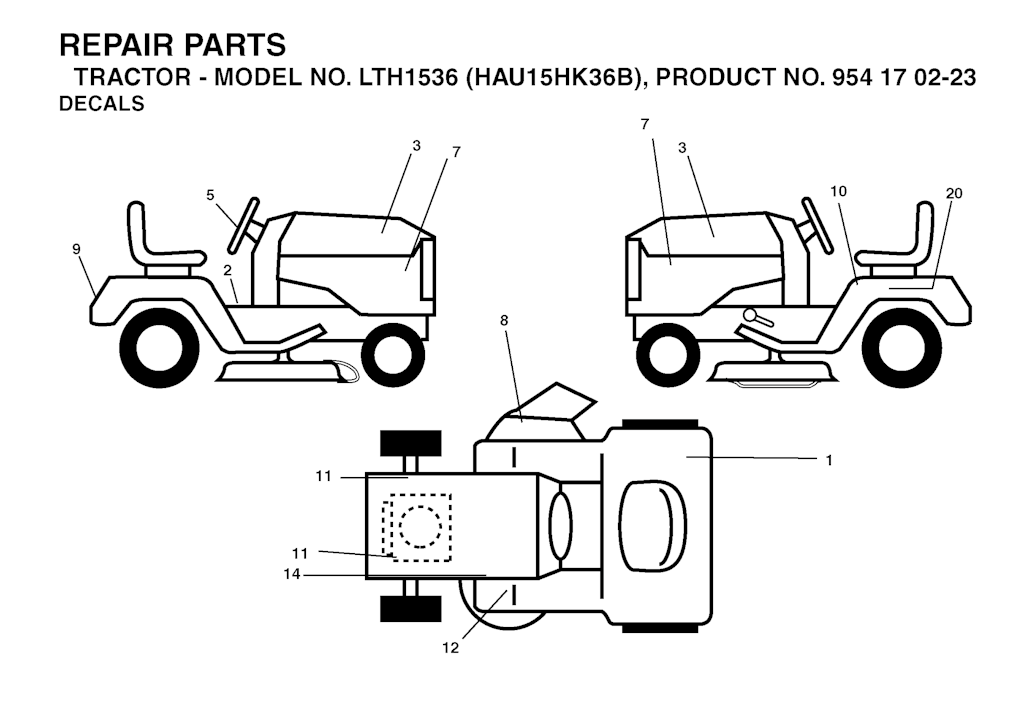 REPAIR PARTS
TRACTOR - MODEL NO. LTH1536 (HAU15HK36B), PRODUCT NO. 954 17 02-23
DECALS

3
7
5
9
2

7
3
10
20

8
1
11
11
14
12