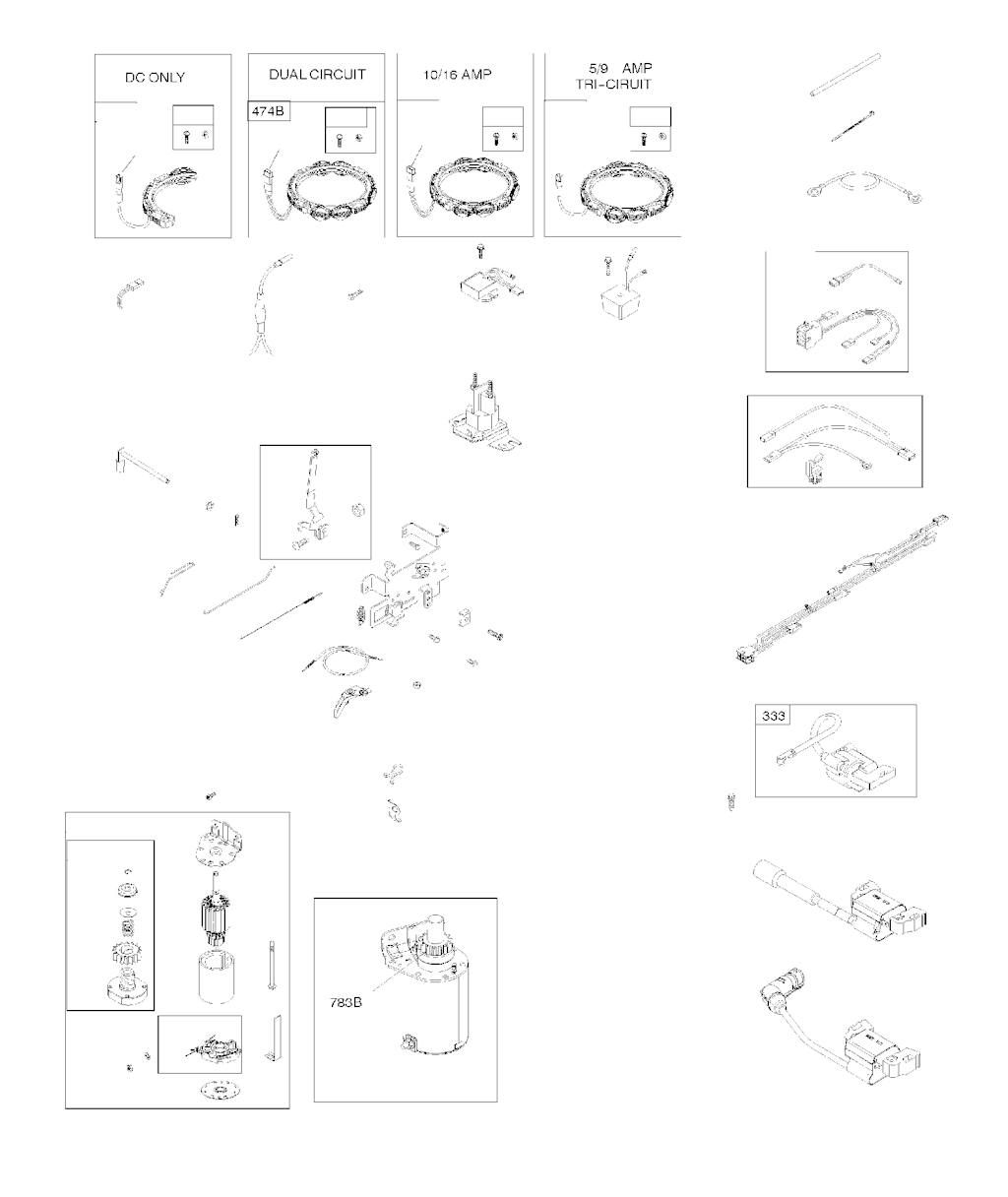 DC ONLY

DUAL CIRCUIT

474B

10/16 AMP

5/9 AMP
TRI-CIRUIT

333

783B