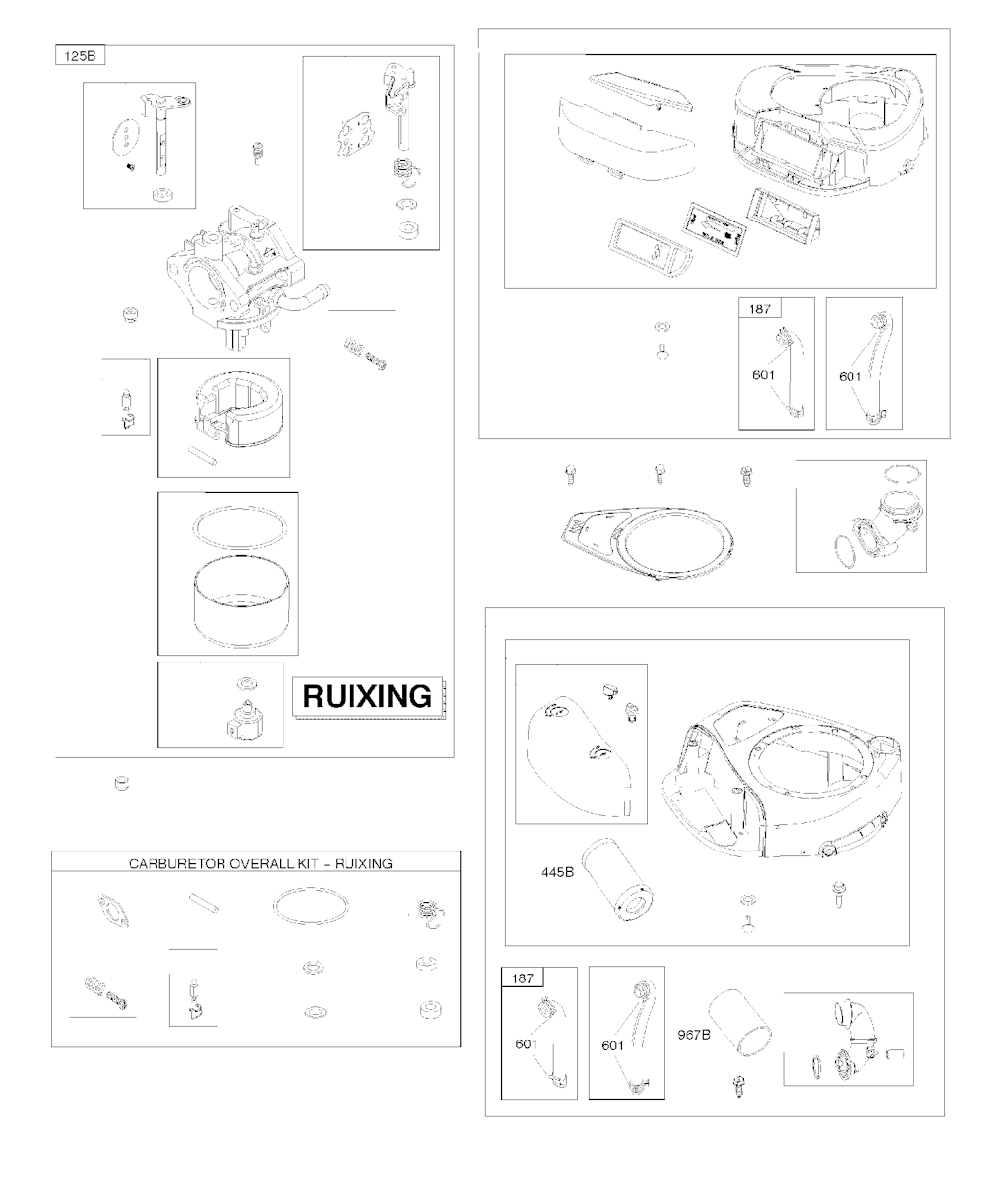 125B

RUIXING

CARBURETOR OVERALL KIT - RUIXING

187

601

601

445B

187

601

601

967B