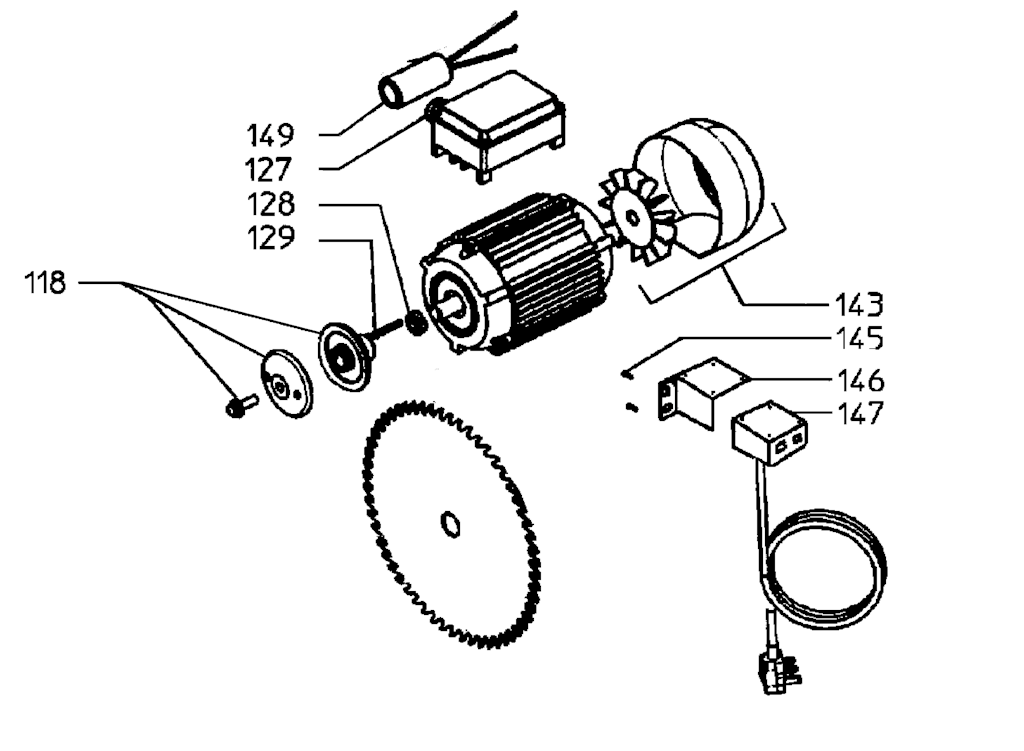 149
127
128
129
118
143
145
146
147