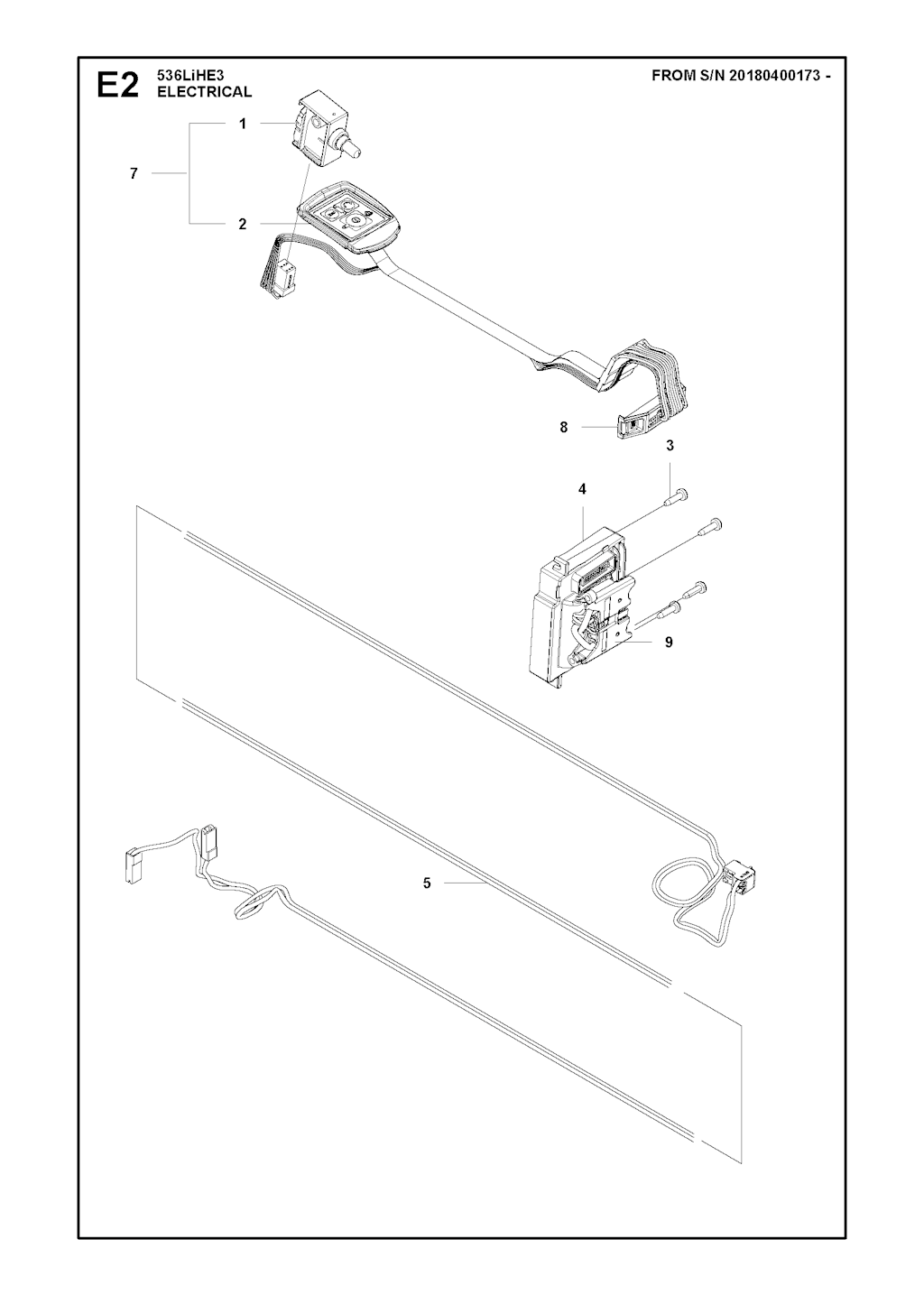 E2 536LiHE3 ELECTRICAL

FROM S/N 20180400173 -

1
7
2
8
3
4
9
5