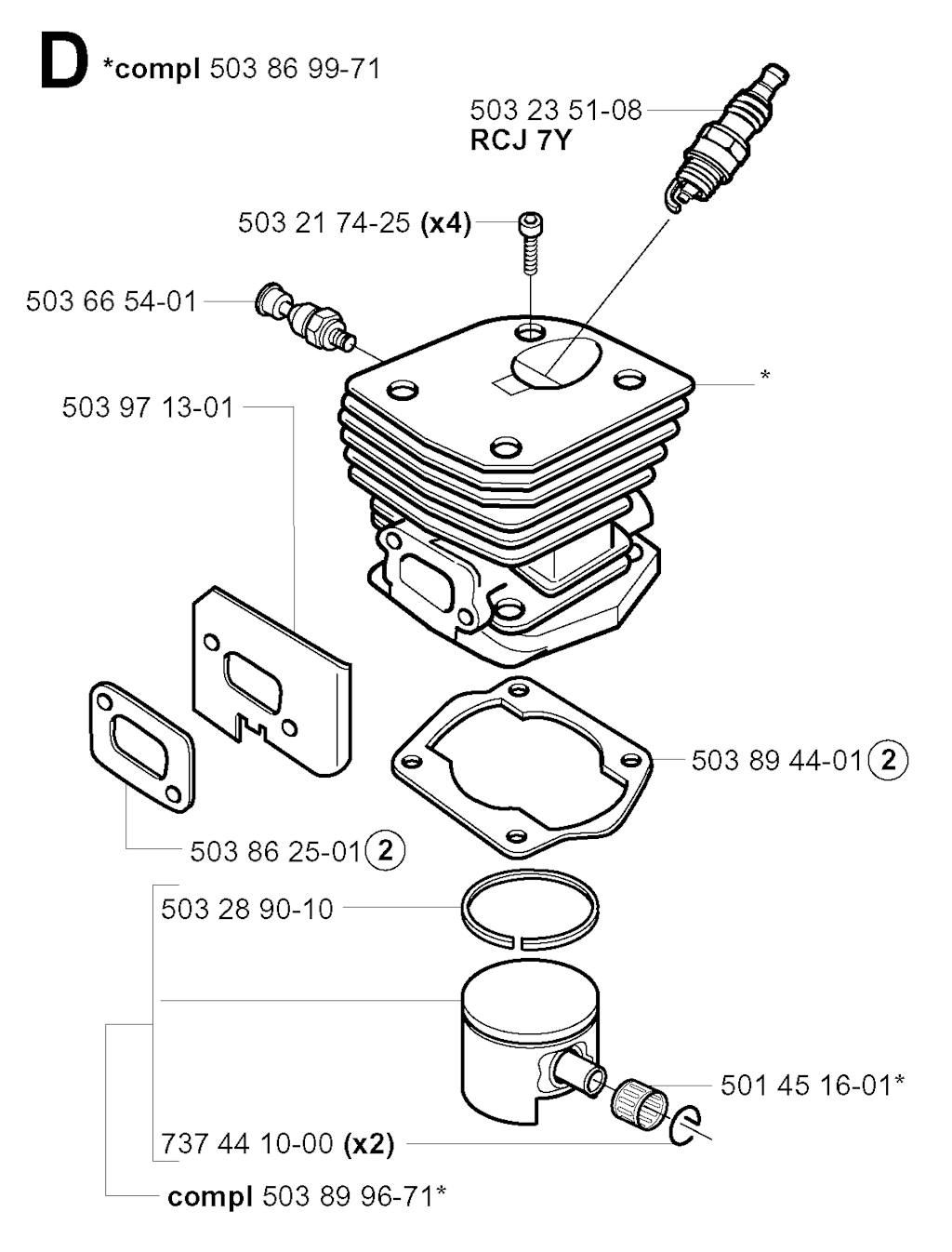 D *compl 503 86 99-71

503 23 51-08
RCJ 7Y

503 21 74-25 (x4)

503 66 54-01

*

503 97 13-01

503 89 44-01 2

503 86 25-01 2

503 28 90-10

501 45 16-01*

737 44 10-00 (x2)

compl 503 89 96-71*