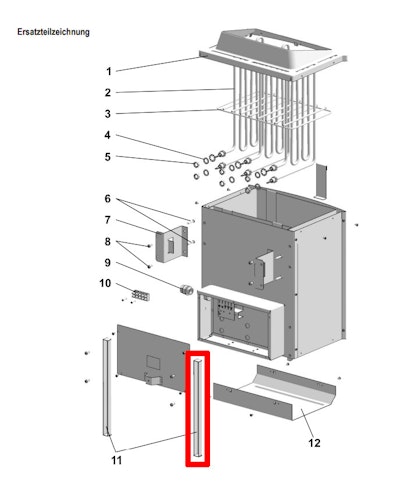 Ersatzteilzeichnung

1
2
3
4
5
6
7
8
9
10
11
12